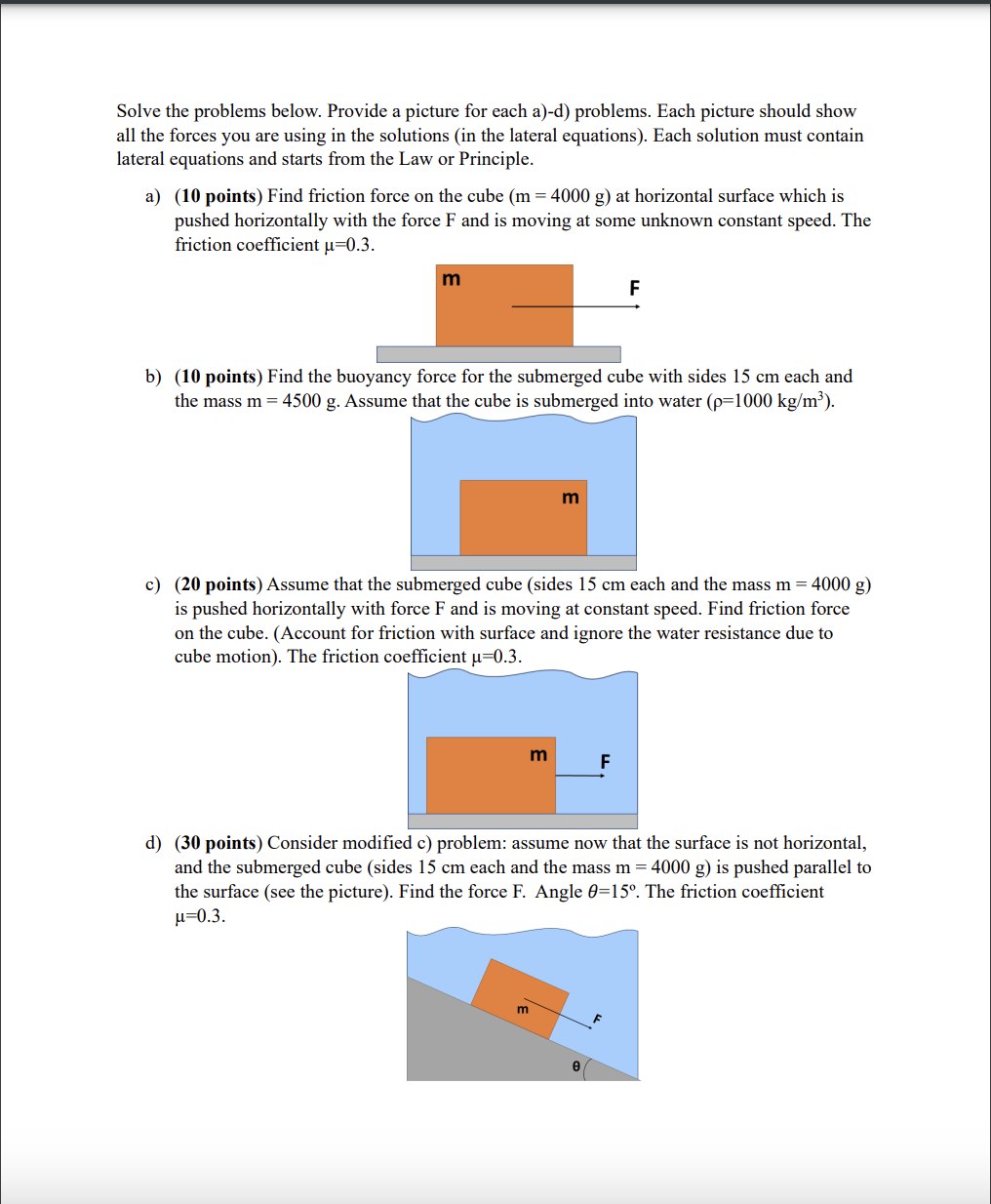 Solve the problems below. Provide a picture for each a)-d) problems. Each picture should show all the forces you are using in the solutions (in the lateral equations). Each solution must contain lateral equations and starts from the Law or Principle.

a) **(10 points)** Find friction force on the cube (m = 4000 g) at horizontal surface which is pushed horizontally with the force F and is moving at some unknown constant speed. The friction coefficient μ=0.3.

m

F

b) **(10 points)** Find the buoyancy force for the submerged cube with sides 15 cm each and the mass m = 4500 g. Assume that the cube is submerged into water (ρ=1000 kg/m$^3$).

m

c) **(20 points)** Assume that the submerged cube (sides 15 cm each and the mass m = 4000 g) is pushed horizontally with force F and is moving at constant speed. Find friction force on the cube. (Account for friction with surface and ignore the water resistance due to cube motion). The friction coefficient μ=0.3.

m

F

d) **(30 points)** Consider modified c) problem: assume now that the surface is not horizontal, and the submerged cube (sides 15 cm each and the mass m = 4000 g) is pushed parallel to the surface (see the picture). Find the force F. Angle $\theta$=15º. The friction coefficient μ=0.3.

m

F

θ