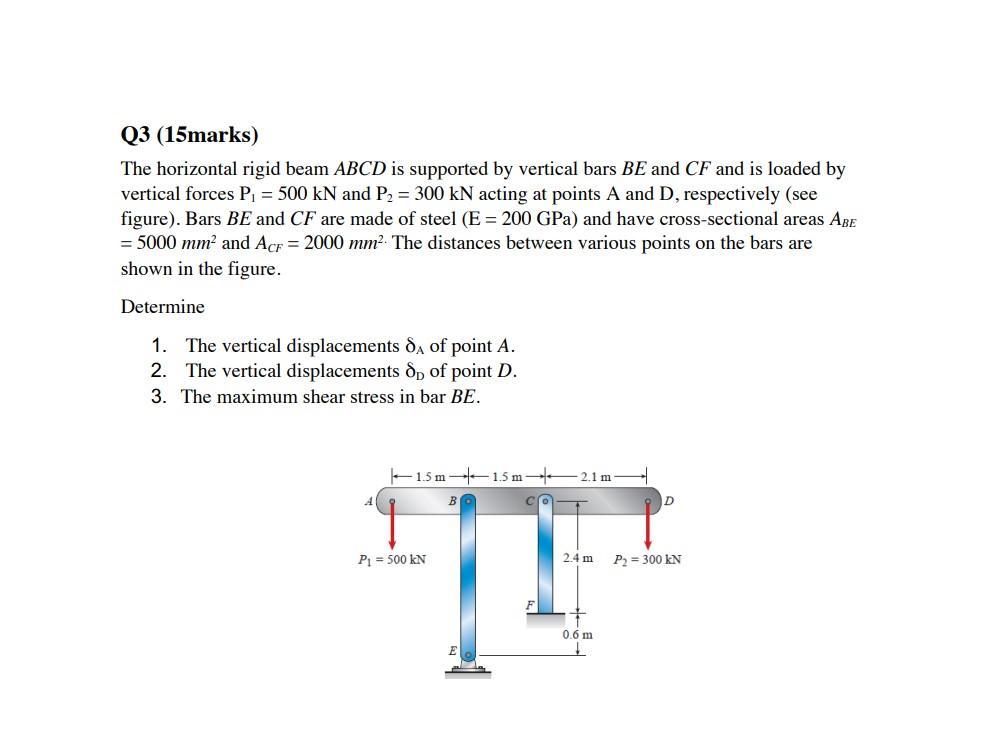 Q3 (15marks)

The horizontal rigid beam $ABCD$ is supported by vertical bars $BE$ and $CF$ and is loaded by vertical forces $P_1 = 500$ kN and $P_2 = 300$ kN acting at points A and D, respectively (see figure). Bars $BE$ and $CF$ are made of steel (E = 200 GPa) and have cross-sectional areas $A_{BE} = 5000\ mm^2$ and $A_{CF} = 2000\ mm^2$. The distances between various points on the bars are shown in the figure.

Determine

1. The vertical displacements $\delta_A$ of point $A$.
2. The vertical displacements $\delta_D$ of point $D$.
3. The maximum shear stress in bar $BE$.

1.5 m 1.5 m 2.1 m
A B C D
$P_1 = 500$ kN
2.4 m $P_2 = 300$ kN
F
0.6 m
E