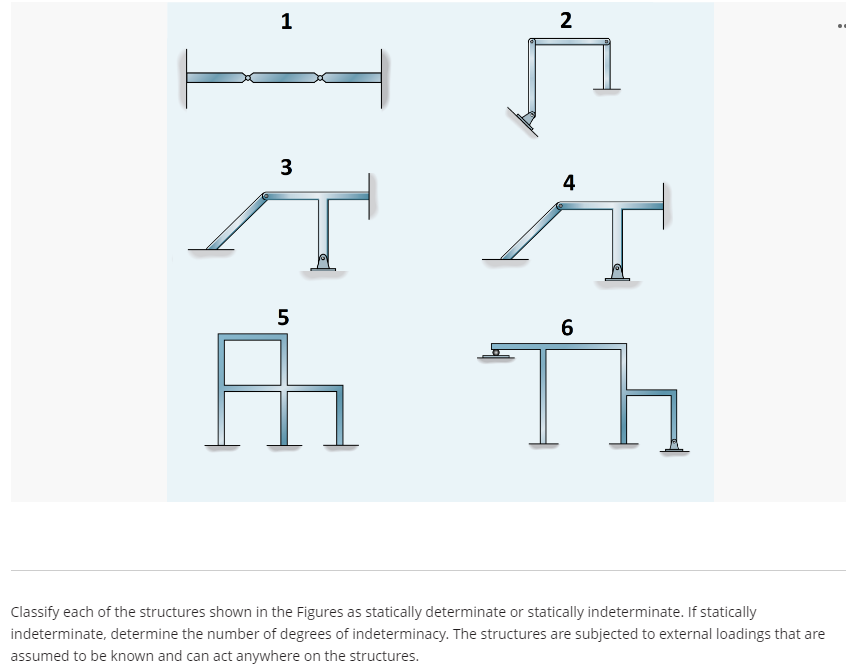 1

2

3

4

5

6

Classify each of the structures shown in the Figures as statically determinate or statically indeterminate. If statically indeterminate, determine the number of degrees of indeterminacy. The structures are subjected to external loadings that are assumed to be known and can act anywhere on the structures.