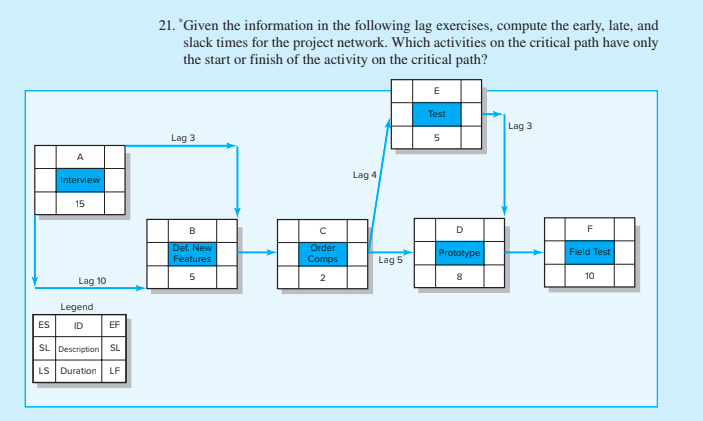 21. *Given the information in the following lag exercises, compute the early, late, and slack times for the project network. Which activities on the critical path have only the start or finish of the activity on the critical path?

E
Test
5

Lag 3

Lag 3

A
Interview
15

Lag 4

B
Def. New Features
5

C
Order Comps
2

Lag 5

D
Prototype
8

F
Field Test
10

Lag 10

Legend

| ES | ID | EF |
|---|---|---|
| SL | Description | SL |
| LS | Duration | LF |