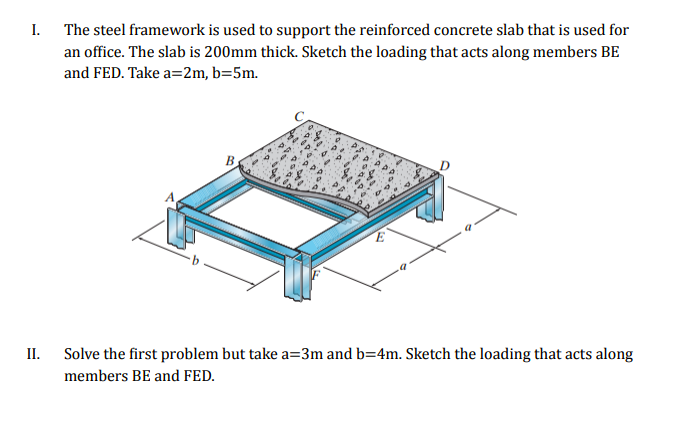 I. The steel framework is used to support the reinforced concrete slab that is used for an office. The slab is 200mm thick. Sketch the loading that acts along members BE and FED. Take a=2m, b=5m.

C
B
D
A
E
a
b
F
a

II. Solve the first problem but take a=3m and b=4m. Sketch the loading that acts along members BE and FED.