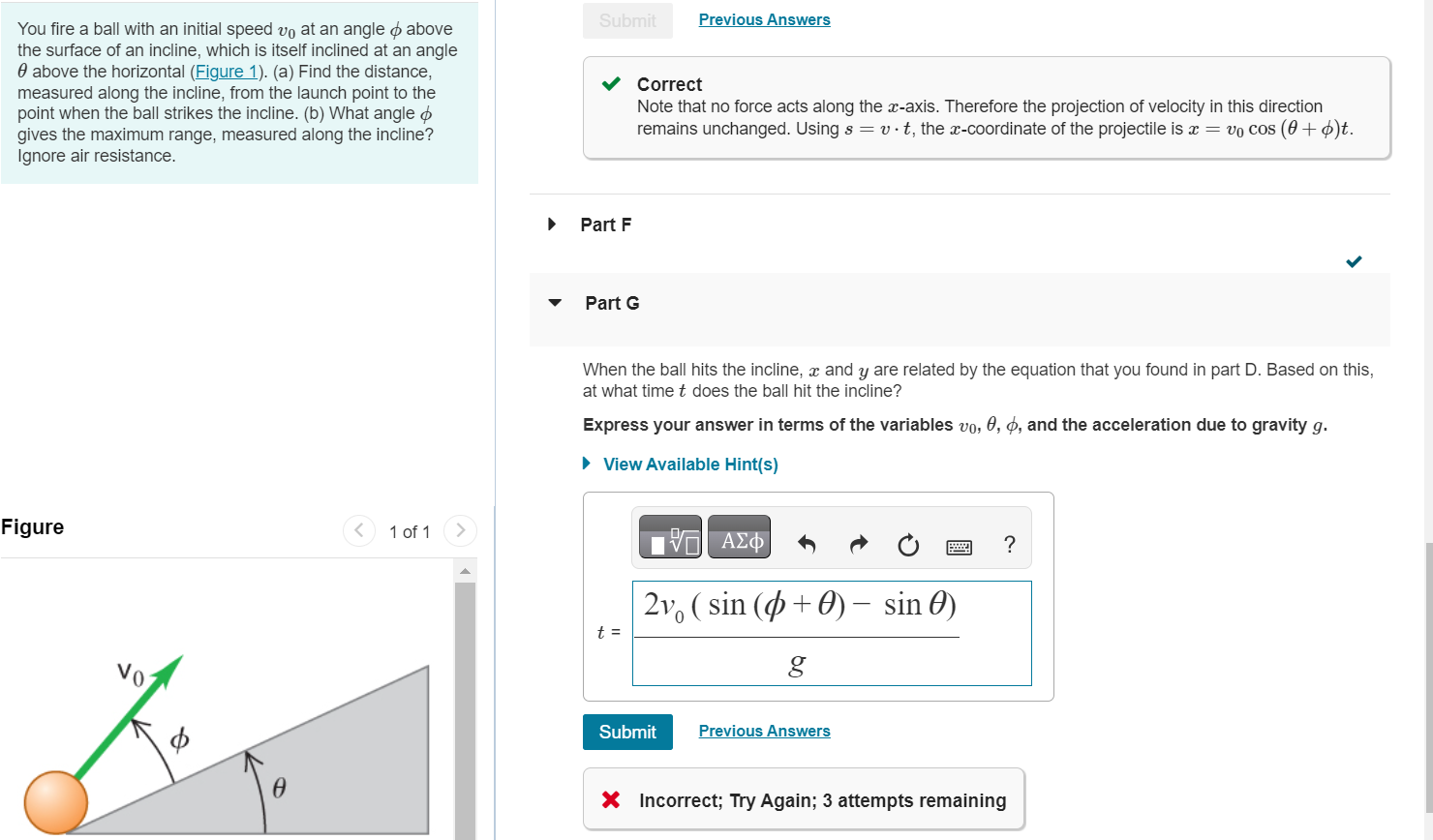 You fire a ball with an initial speed $v_0$ at an angle $\phi$ above the surface of an incline, which is itself inclined at an angle $\theta$ above the horizontal (Figure 1). (a) Find the distance, measured along the incline, from the launch point to the point when the ball strikes the incline. (b) What angle $\phi$ gives the maximum range, measured along the incline? Ignore air resistance.

Figure

1 of 1

$v_0$

$\phi$

$\theta$

Submit

Previous Answers

Correct

Note that no force acts along the $x$-axis. Therefore the projection of velocity in this direction remains unchanged. Using $s = v \cdot t$, the $x$-coordinate of the projectile is $x = v_0 \cos(\theta + \phi)t$.

Part F

Part G

When the ball hits the incline, $x$ and $y$ are related by the equation that you found in part D. Based on this, at what time $t$ does the ball hit the incline?

Express your answer in terms of the variables $v_0$, $\theta$, $\phi$, and the acceleration due to gravity $g$.

View Available Hint(s)

ΑΣφ

?

$t = \frac{2v_0(\sin(\phi+\theta) - \sin\theta)}{g}$

Submit

Previous Answers

Incorrect; Try Again; 3 attempts remaining