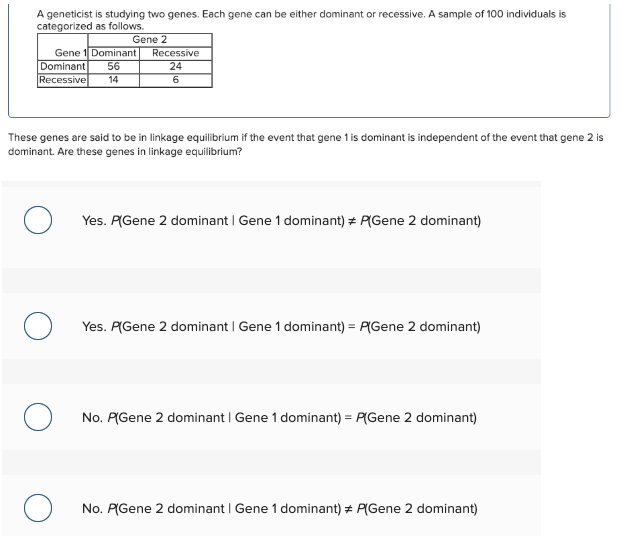 A geneticist is studying two genes. Each gene can be either dominant or recessive. A sample of 100 individuals is categorized as follows.

| | Gene 2 | |
|---|---|---|
| Gene 1 | Dominant | Recessive |
| Dominant | 56 | 24 |
| Recessive | 14 | 6 |

These genes are said to be in linkage equilibrium if the event that gene 1 is dominant is independent of the event that gene 2 is dominant. Are these genes in linkage equilibrium?

Yes. $P$(Gene 2 dominant | Gene 1 dominant) $\neq$ $P$(Gene 2 dominant)

Yes. $P$(Gene 2 dominant | Gene 1 dominant) = $P$(Gene 2 dominant)

No. $P$(Gene 2 dominant | Gene 1 dominant) = $P$(Gene 2 dominant)

No. $P$(Gene 2 dominant | Gene 1 dominant) $\neq$ $P$(Gene 2 dominant)