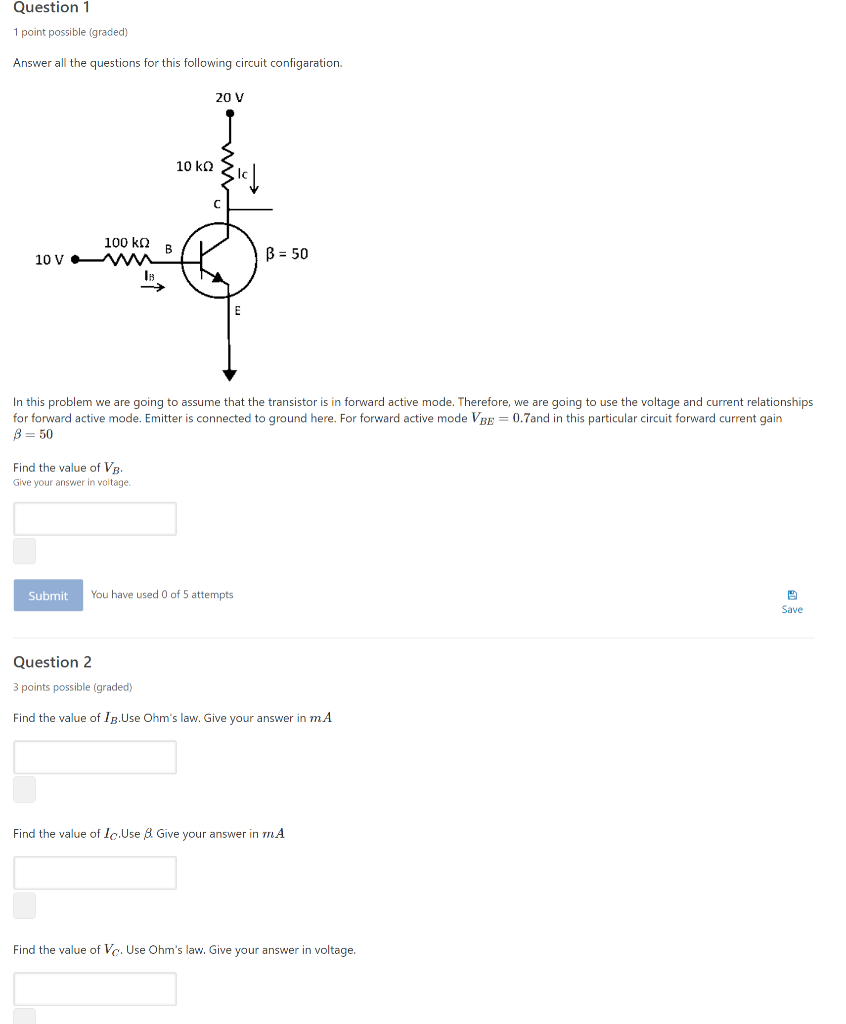 Question 1

1 point possible (graded)

Answer all the questions for this following circuit configaration.

20 V

10 kΩ

Ic

C

100 kΩ

B

10 V

IB

β = 50

E

In this problem we are going to assume that the transistor is in forward active mode. Therefore, we are going to use the voltage and current relationships for forward active mode. Emitter is connected to ground here. For forward active mode $V_{BE} = 0.7$and in this particular circuit forward current gain $\beta = 50$

Find the value of $V_B$.
Give your answer in voltage.

Submit You have used 0 of 5 attempts

Save

Question 2

3 points possible (graded)

Find the value of $I_B$.Use Ohm's law. Give your answer in $mA$

Find the value of $I_C$.Use $\beta$. Give your answer in $mA$

Find the value of $V_C$. Use Ohm's law. Give your answer in voltage.