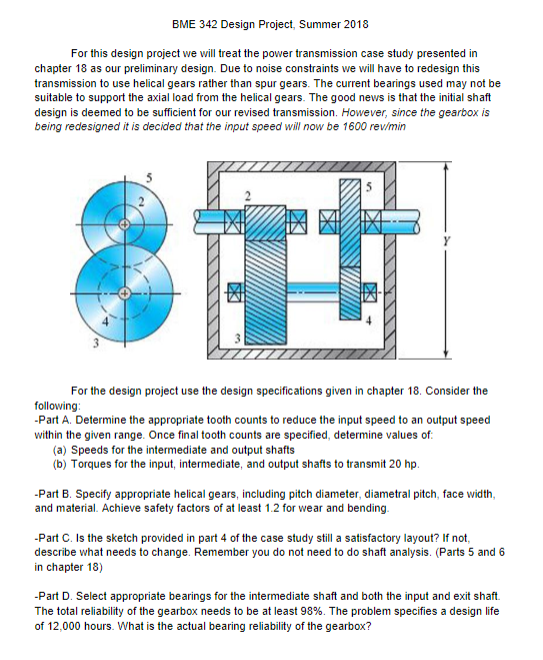 BME 342 Design Project, Summer 2018

For this design project we will treat the power transmission case study presented in chapter 18 as our preliminary design. Due to noise constraints we will have to redesign this transmission to use helical gears rather than spur gears. The current bearings used may not be suitable to support the axial load from the helical gears. The good news is that the initial shaft design is deemed to be sufficient for our revised transmission. However, since the gearbox is being redesigned it is decided that the input speed will now be 1600 rev/min

5
2
4
3
2
5
Y
3
4

For the design project use the design specifications given in chapter 18. Consider the following:
-Part A. Determine the appropriate tooth counts to reduce the input speed to an output speed within the given range. Once final tooth counts are specified, determine values of:
(a) Speeds for the intermediate and output shafts
(b) Torques for the input, intermediate, and output shafts to transmit 20 hp.

-Part B. Specify appropriate helical gears, including pitch diameter, diametral pitch, face width, and material. Achieve safety factors of at least 1.2 for wear and bending.

-Part C. Is the sketch provided in part 4 of the case study still a satisfactory layout? If not, describe what needs to change. Remember you do not need to do shaft analysis. (Parts 5 and 6 in chapter 18)

-Part D. Select appropriate bearings for the intermediate shaft and both the input and exit shaft. The total reliability of the gearbox needs to be at least 98%. The problem specifies a design life of 12,000 hours. What is the actual bearing reliability of the gearbox?