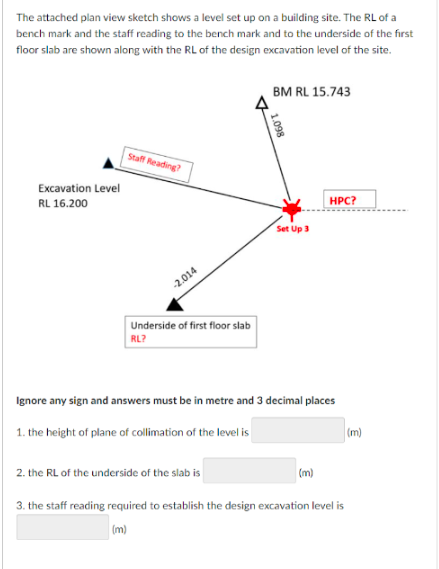 The attached plan view sketch shows a level set up on a building site. The RL of a bench mark and the staff reading to the bench mark and to the underside of the first floor slab are shown along with the RL of the design excavation level of the site.

BM RL 15.743

1.098

Staff Reading?

Excavation Level
RL 16.200

HPC?

Set Up 3

-2.014

Underside of first floor slab
RL?

Ignore any sign and answers must be in metre and 3 decimal places

1. the height of plane of collimation of the level is (m)

2. the RL of the underside of the slab is (m)

3. the staff reading required to establish the design excavation level is

(m)