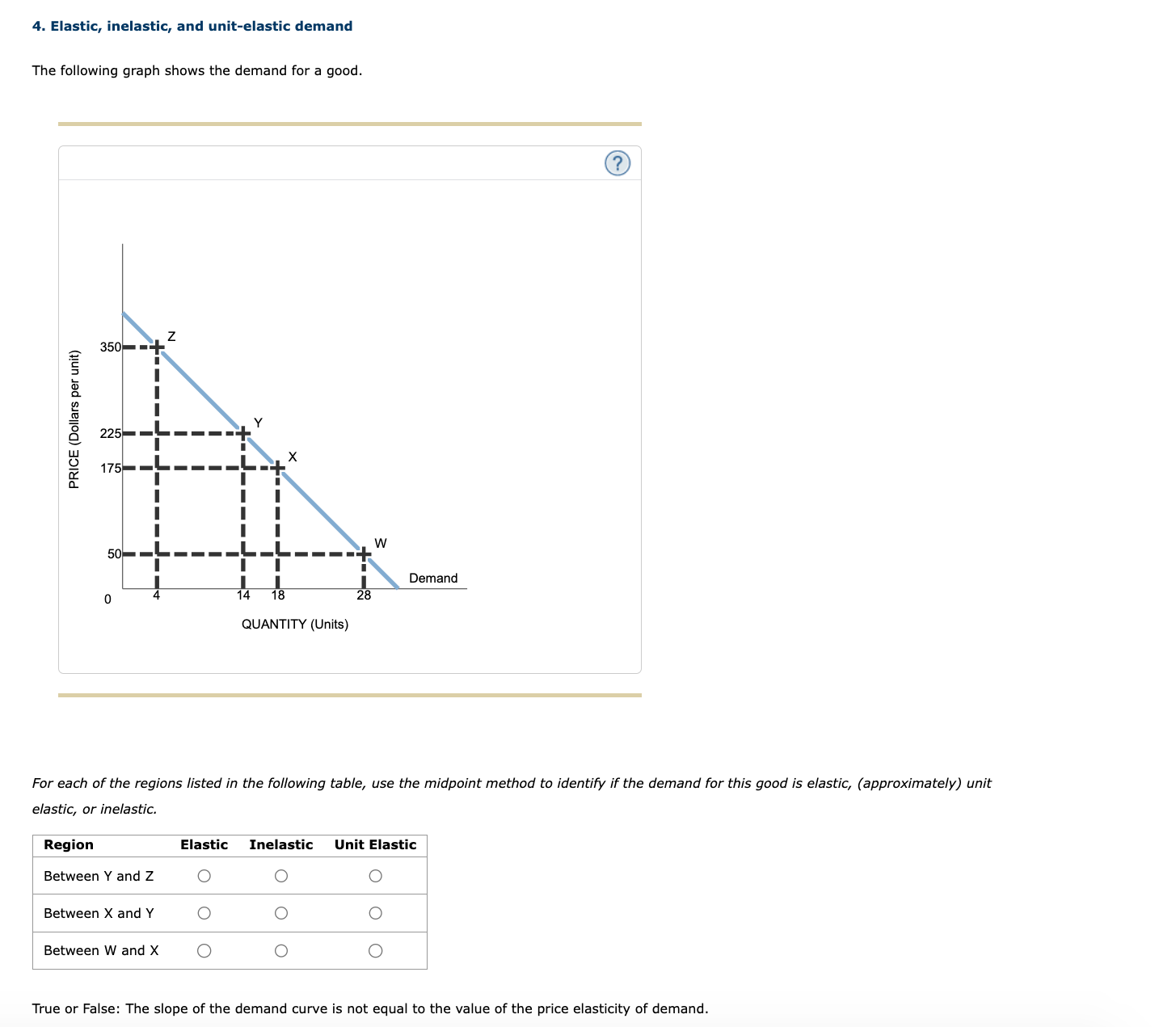 4. Elastic, inelastic, and unit-elastic demand

The following graph shows the demand for a good.

?

PRICE (Dollars per unit)

350
225
175
50
0

Z
Y
X
W

Demand

4
14
18
28

QUANTITY (Units)

For each of the regions listed in the following table, use the midpoint method to identify if the demand for this good is elastic, (approximately) unit elastic, or inelastic.

| Region | Elastic | Inelastic | Unit Elastic |
|---|---|---|---|
| Between Y and Z | ○ | ○ | ○ |
| Between X and Y | ○ | ○ | ○ |
| Between W and X | ○ | ○ | ○ |

True or False: The slope of the demand curve is not equal to the value of the price elasticity of demand.