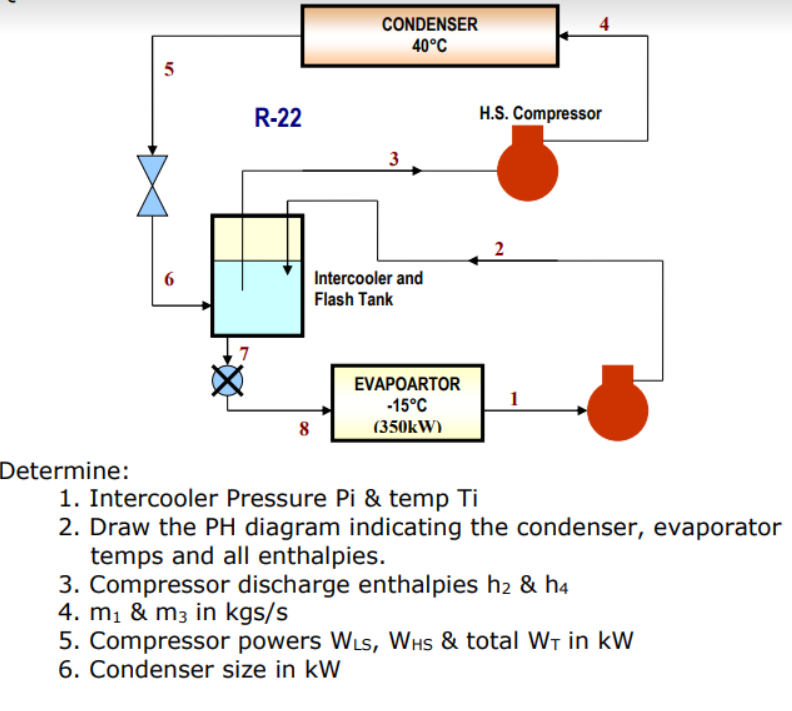 CONDENSER
40°C

4

5

R-22

H.S. Compressor

3

2

6

Intercooler and Flash Tank

7

EVAPOARTOR
-15°C
(350kW)

1

8

Determine:
1. Intercooler Pressure Pi & temp Ti
2. Draw the PH diagram indicating the condenser, evaporator temps and all enthalpies.
3. Compressor discharge enthalpies $h_2$ & $h_4$
4. $m_1$ & $m_3$ in kgs/s
5. Compressor powers $W_{LS}$, $W_{HS}$ & total $W_T$ in kW
6. Condenser size in kW