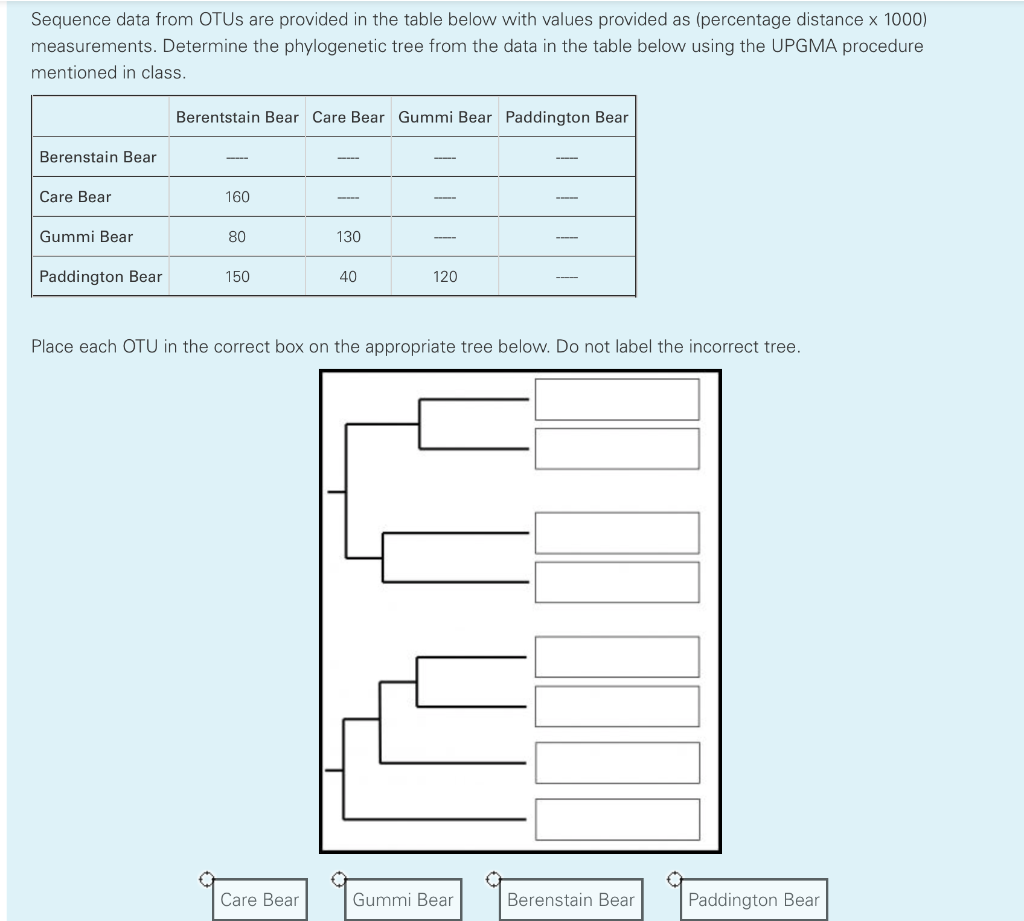 Sequence data from OTUs are provided in the table below with values provided as (percentage distance x 1000) measurements. Determine the phylogenetic tree from the data in the table below using the UPGMA procedure mentioned in class.

| | Berentstain Bear | Care Bear | Gummi Bear | Paddington Bear |
|---|---|---|---|---|
| Berenstain Bear | ----- | ----- | ----- | ----- |
| Care Bear | 160 | ----- | ----- | ----- |
| Gummi Bear | 80 | 130 | ----- | ----- |
| Paddington Bear | 150 | 40 | 120 | ----- |

Place each OTU in the correct box on the appropriate tree below. Do not label the incorrect tree.

Care Bear Gummi Bear Berenstain Bear Paddington Bear