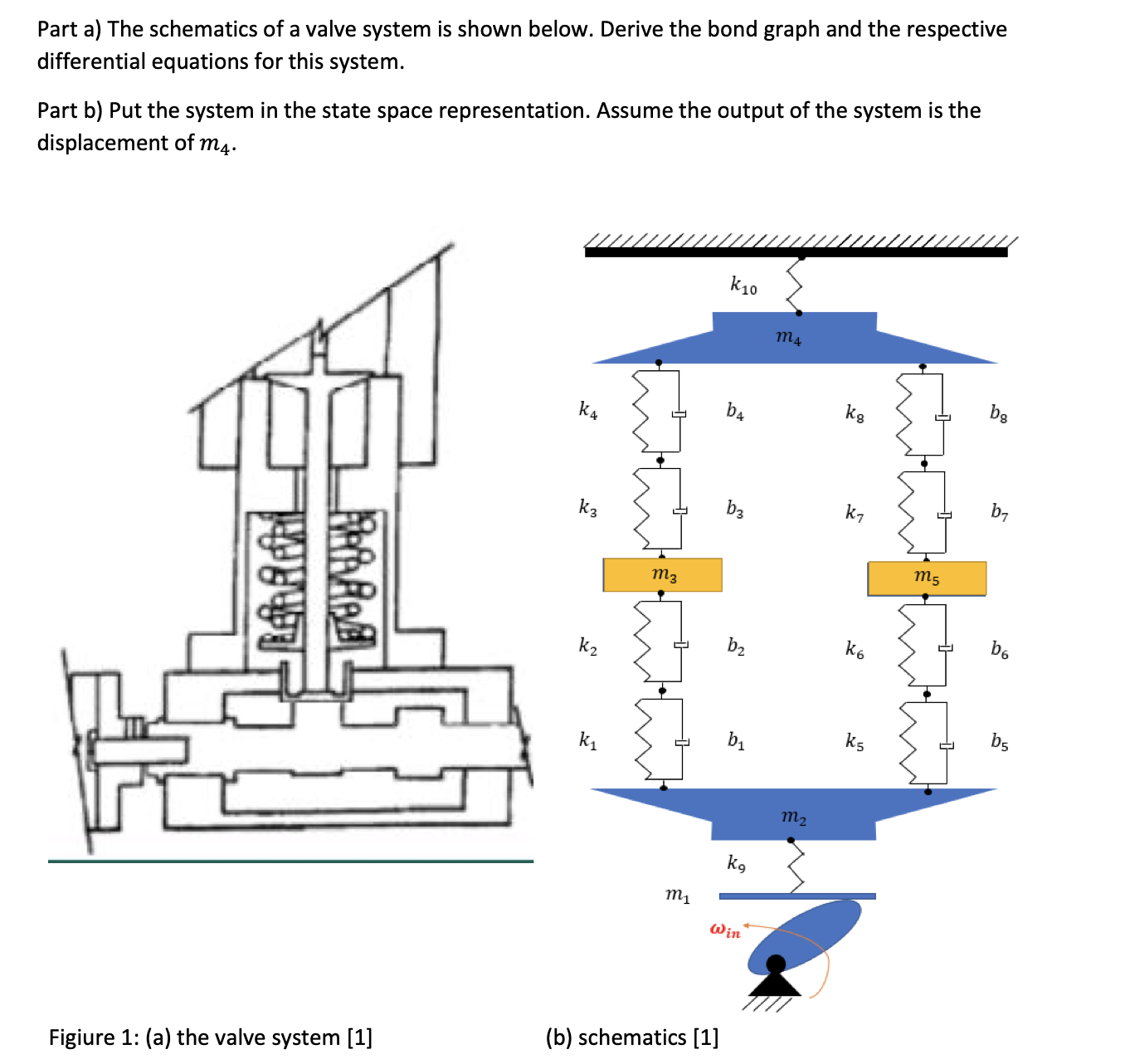 Part a) The schematics of a valve system is shown below. Derive the bond graph and the respective differential equations for this system.

Part b) Put the system in the state space representation. Assume the output of the system is the displacement of $m_4$.

$k_{10}$

$m_4$

$k_4$ $b_4$ $k_8$ $b_8$

$k_3$ $b_3$ $k_7$ $b_7$

$m_3$ $m_5$

$k_2$ $b_2$ $k_6$ $b_6$

$k_1$ $b_1$ $k_5$ $b_5$

$m_2$

$k_9$

$m_1$

$\omega_{in}$

Figiure 1: (a) the valve system [1]

(b) schematics [1]