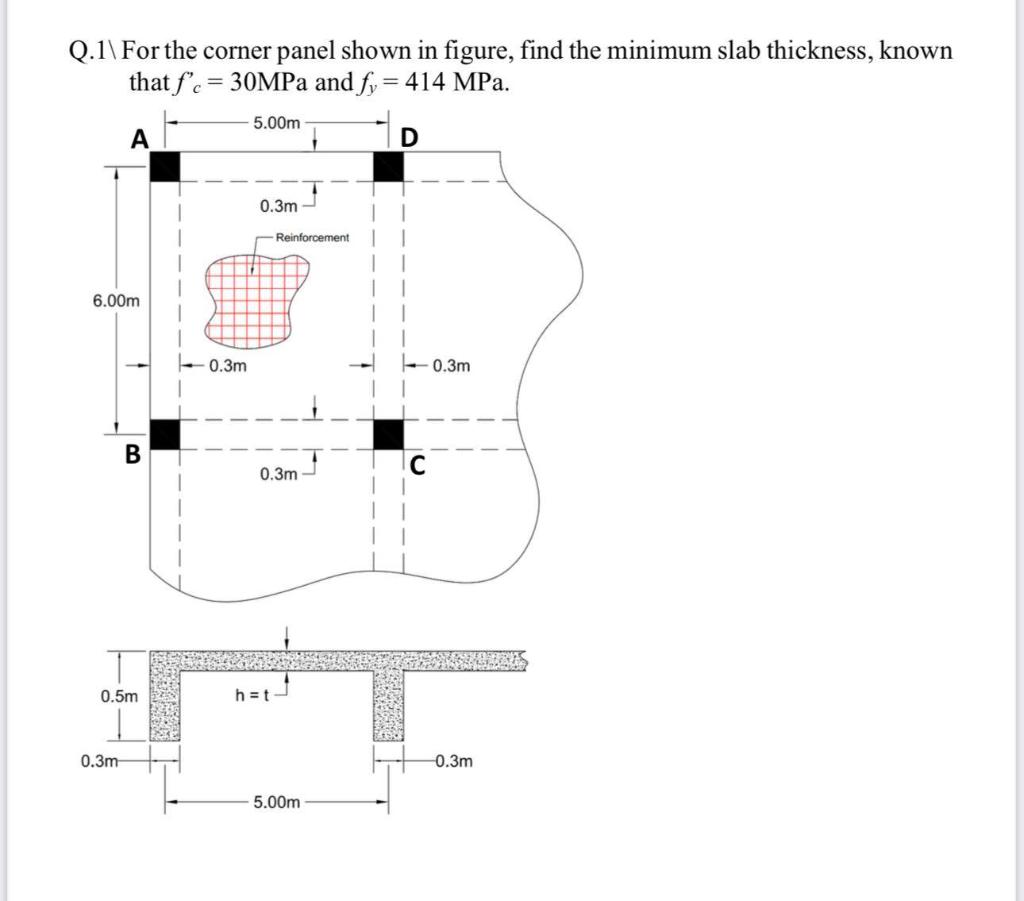 Q.1\ For the corner panel shown in figure, find the minimum slab thickness, known that $f'_c = 30$MPa and $f_y = 414$ MPa.

5.00m
A
D
0.3m
Reinforcement
6.00m
0.3m
0.3m
B
C
0.3m

0.5m
h = t
0.3m
0.3m
5.00m