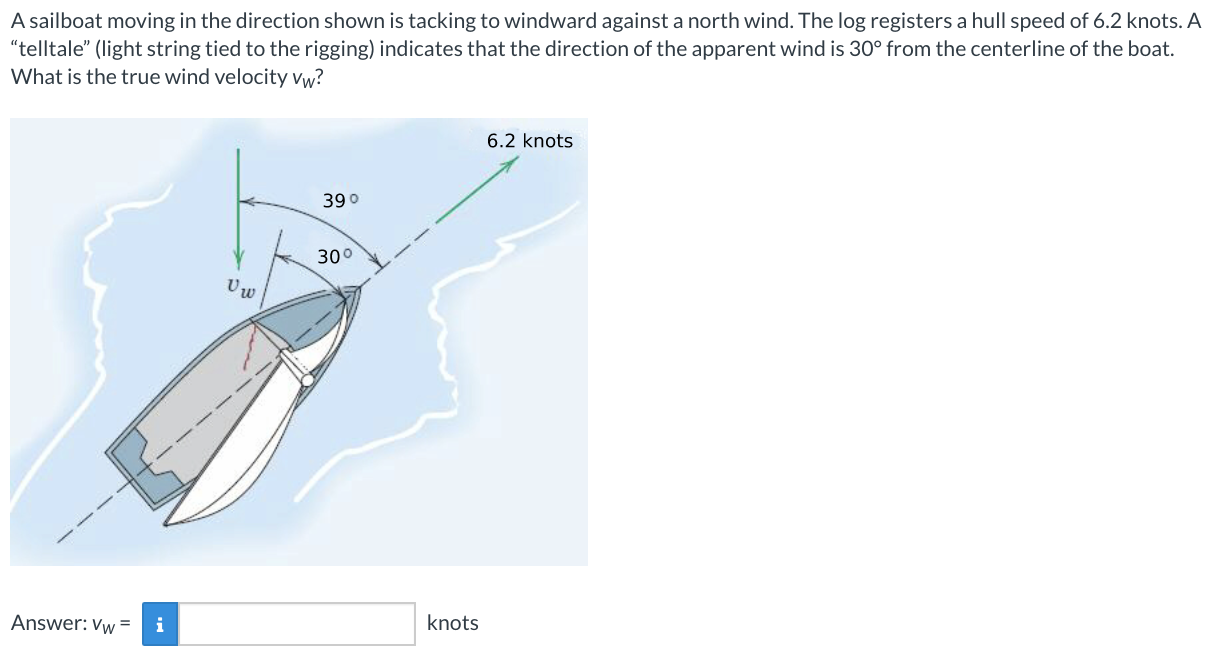 A sailboat moving in the direction shown is tacking to windward against a north wind. The log registers a hull speed of 6.2 knots. A "telltale" (light string tied to the rigging) indicates that the direction of the apparent wind is 30° from the centerline of the boat. What is the true wind velocity $v_W$?

6.2 knots

39°

30°

$v_w$

Answer: $v_W$ = i knots