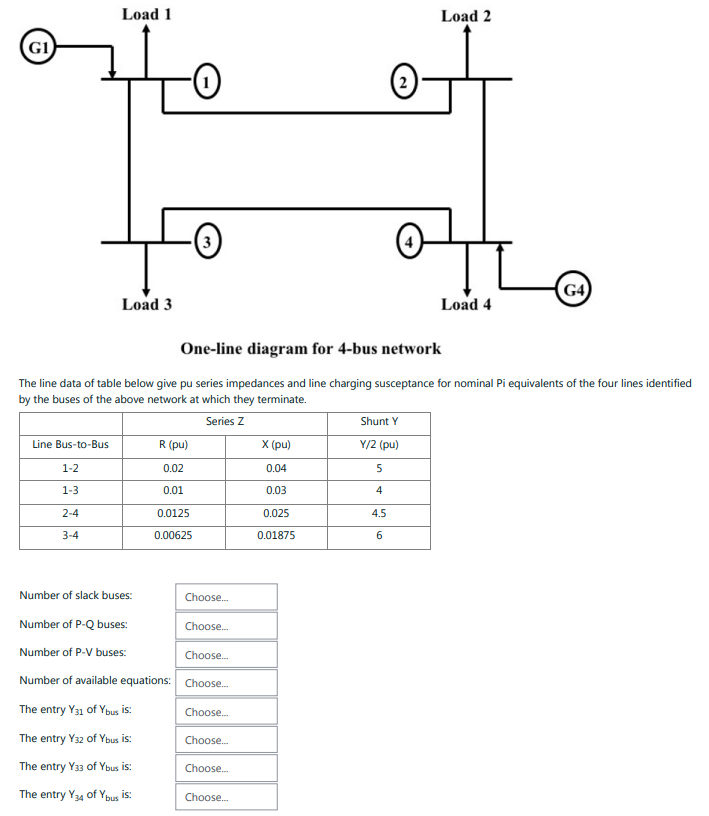 Load 1

Load 2

G1

1

2

3

4

G4

Load 3

Load 4

One-line diagram for 4-bus network

The line data of table below give pu series impedances and line charging susceptance for nominal Pi equivalents of the four lines identified by the buses of the above network at which they terminate.

| | Series Z | | Shunt Y |
|---|---|---|---|
| Line Bus-to-Bus | R (pu) | X (pu) | Y/2 (pu) |
| 1-2 | 0.02 | 0.04 | 5 |
| 1-3 | 0.01 | 0.03 | 4 |
| 2-4 | 0.0125 | 0.025 | 4.5 |
| 3-4 | 0.00625 | 0.01875 | 6 |

Number of slack buses: Choose...

Number of P-Q buses: Choose...

Number of P-V buses: Choose...

Number of available equations: Choose...

The entry $Y_{31}$ of $Y_{bus}$ is: Choose...

The entry $Y_{32}$ of $Y_{bus}$ is: Choose...

The entry $Y_{33}$ of $Y_{bus}$ is: Choose...

The entry $Y_{34}$ of $Y_{bus}$ is: Choose...