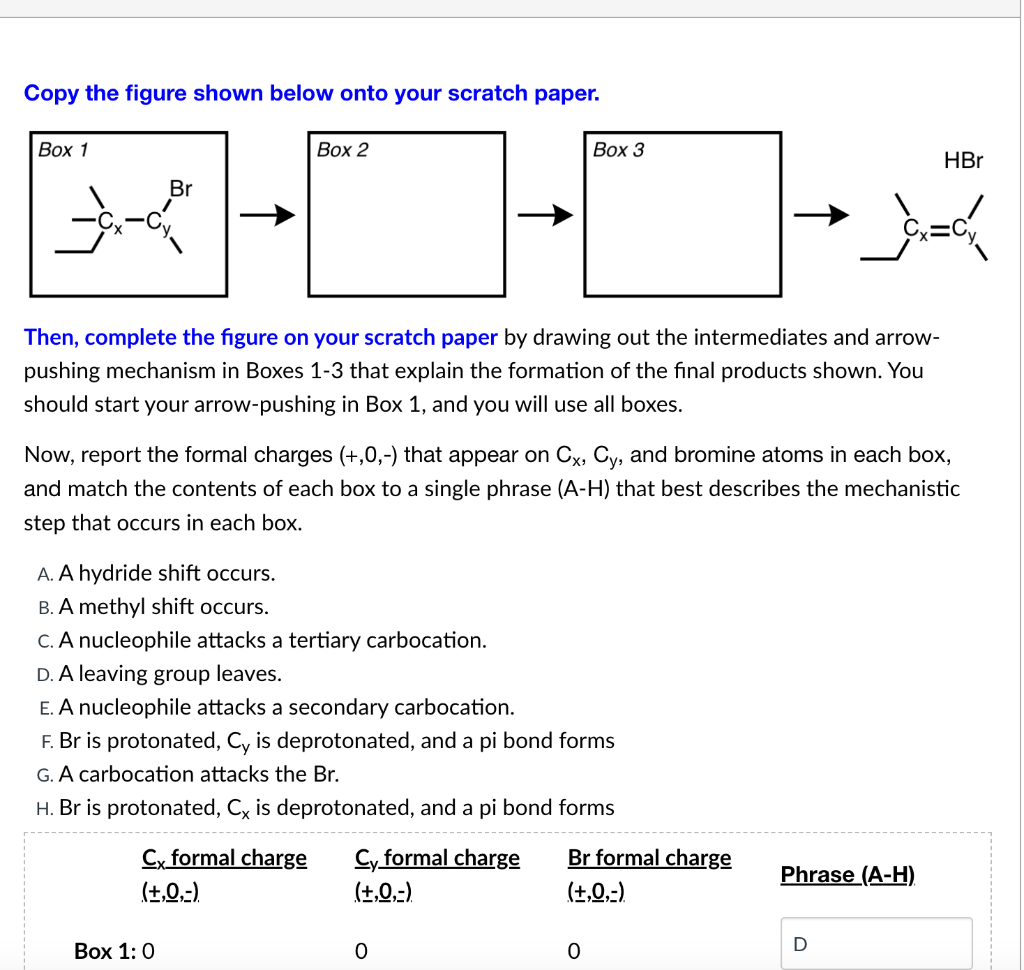 Copy the figure shown below onto your scratch paper.

Box 1

Br

$-C_x-C_y$

Box 2

Box 3

HBr

$C_x=C_y$

Then, complete the figure on your scratch paper by drawing out the intermediates and arrow-pushing mechanism in Boxes 1-3 that explain the formation of the final products shown. You should start your arrow-pushing in Box 1, and you will use all boxes.

Now, report the formal charges (+,0,-) that appear on $C_x$, $C_y$, and bromine atoms in each box, and match the contents of each box to a single phrase (A-H) that best describes the mechanistic step that occurs in each box.

A. A hydride shift occurs.
B. A methyl shift occurs.
C. A nucleophile attacks a tertiary carbocation.
D. A leaving group leaves.
E. A nucleophile attacks a secondary carbocation.
F. Br is protonated, $C_y$ is deprotonated, and a pi bond forms
G. A carbocation attacks the Br.
H. Br is protonated, $C_x$ is deprotonated, and a pi bond forms

| | $C_x$ formal charge (+,0,-) | $C_y$ formal charge (+,0,-) | Br formal charge (+,0,-) | Phrase (A-H) |
|---|---|---|---|---|
| Box 1: | 0 | 0 | 0 | D |