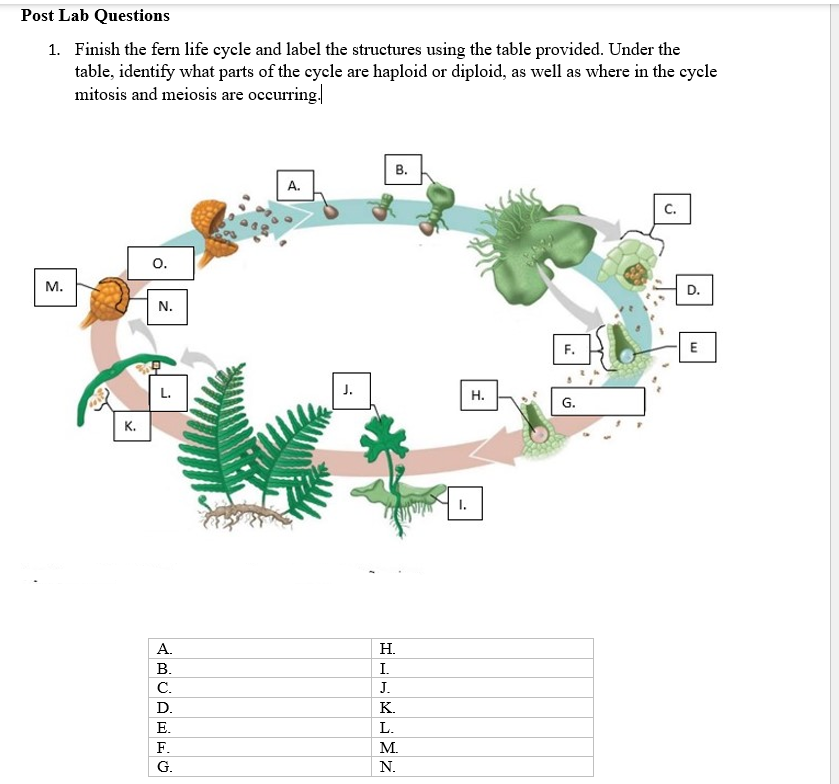 Post Lab Questions

1. Finish the fern life cycle and label the structures using the table provided. Under the table, identify what parts of the cycle are haploid or diploid, as well as where in the cycle mitosis and meiosis are occurring.

A.
B.
C.
D.
E
F.
G.
H.
I.
J.
K.
L.
M.
N.
O.

| A. | H. |
|---|---|
| B. | I. |
| C. | J. |
| D. | K. |
| E. | L. |
| F. | M. |
| G. | N. |