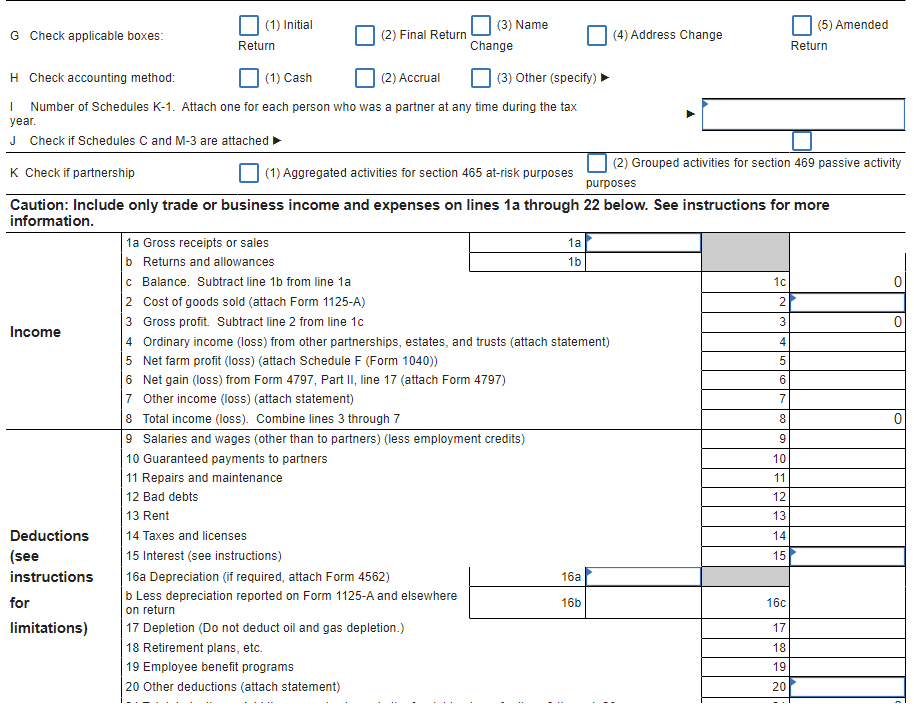 G Check applicable boxes: (1) Initial Return (2) Final Return (3) Name Change (4) Address Change (5) Amended Return

H Check accounting method: (1) Cash (2) Accrual (3) Other (specify) ▶

I Number of Schedules K-1. Attach one for each person who was a partner at any time during the tax year. ▶

J Check if Schedules C and M-3 are attached ▶

K Check if partnership (1) Aggregated activities for section 465 at-risk purposes (2) Grouped activities for section 469 passive activity purposes

Caution: Include only trade or business income and expenses on lines 1a through 22 below. See instructions for more information.

| | | | | | |
|---|---|---|---|---|---|
| Income | 1a Gross receipts or sales | 1a | | | |
| | b Returns and allowances | 1b | | | |
| | c Balance. Subtract line 1b from line 1a | | | 1c | 0 |
| | 2 Cost of goods sold (attach Form 1125-A) | | | 2 | |
| | 3 Gross profit. Subtract line 2 from line 1c | | | 3 | 0 |
| | 4 Ordinary income (loss) from other partnerships, estates, and trusts (attach statement) | | | 4 | |
| | 5 Net farm profit (loss) (attach Schedule F (Form 1040)) | | | 5 | |
| | 6 Net gain (loss) from Form 4797, Part II, line 17 (attach Form 4797) | | | 6 | |
| | 7 Other income (loss) (attach statement) | | | 7 | |
| | 8 Total income (loss). Combine lines 3 through 7 | | | 8 | 0 |
| Deductions (see instructions for limitations) | 9 Salaries and wages (other than to partners) (less employment credits) | | | 9 | |
| | 10 Guaranteed payments to partners | | | 10 | |
| | 11 Repairs and maintenance | | | 11 | |
| | 12 Bad debts | | | 12 | |
| | 13 Rent | | | 13 | |
| | 14 Taxes and licenses | | | 14 | |
| | 15 Interest (see instructions) | | | 15 | |
| | 16a Depreciation (if required, attach Form 4562) | 16a | | | |
| | b Less depreciation reported on Form 1125-A and elsewhere on return | 16b | | 16c | |
| | 17 Depletion (Do not deduct oil and gas depletion.) | | | 17 | |
| | 18 Retirement plans, etc. | | | 18 | |
| | 19 Employee benefit programs | | | 19 | |
| | 20 Other deductions (attach statement) | | | 20 | |