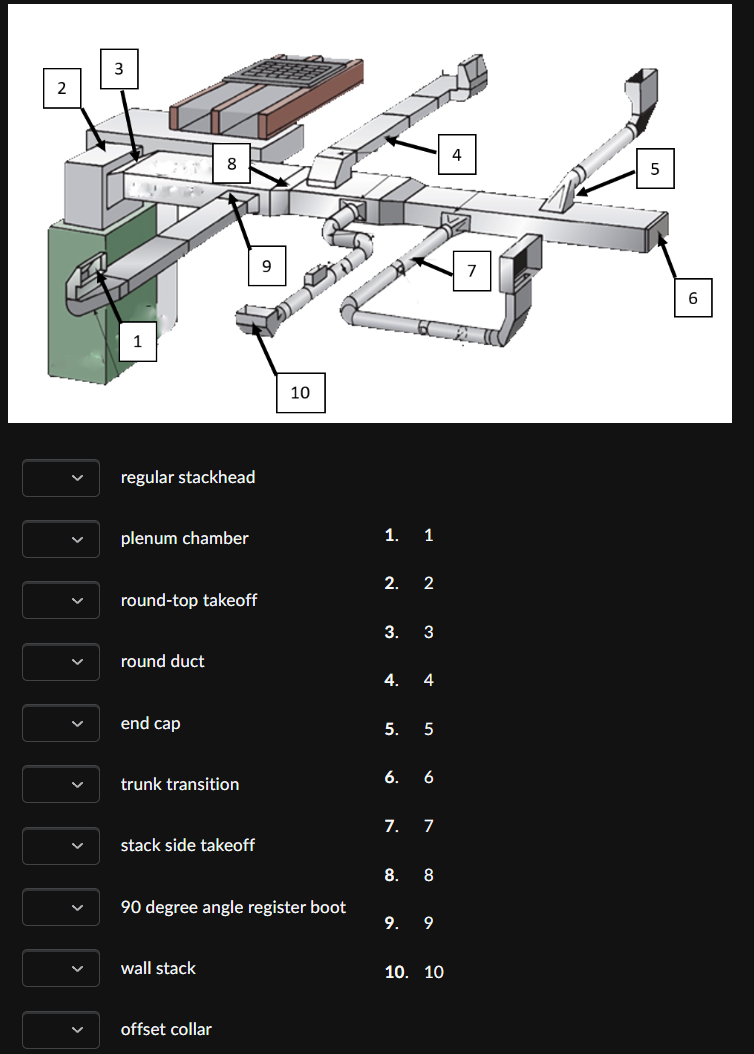 3
2
8
4
5
9
7
6
1
10

regular stackhead

plenum chamber

round-top takeoff

round duct

end cap

trunk transition

stack side takeoff

90 degree angle register boot

wall stack

offset collar

1. 1
2. 2
3. 3
4. 4
5. 5
6. 6
7. 7
8. 8
9. 9
10. 10