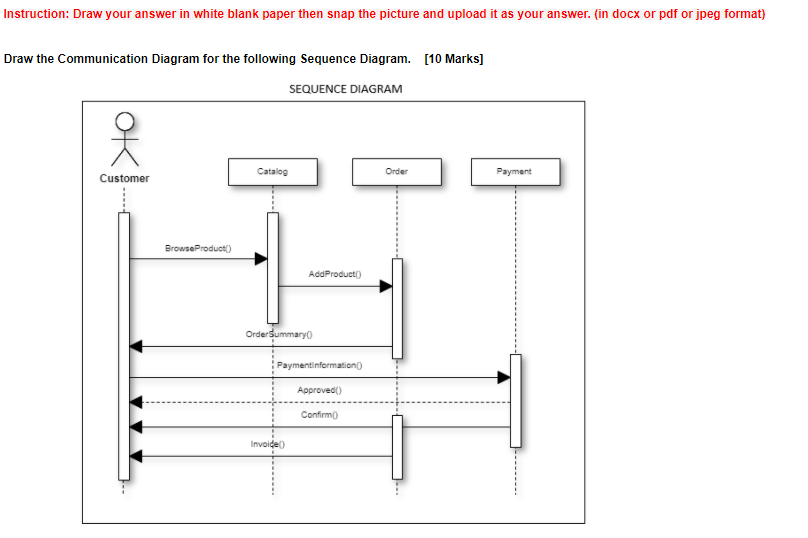 Instruction: Draw your answer in white blank paper then snap the picture and upload it as your answer. (in docx or pdf or jpeg format)

Draw the Communication Diagram for the following Sequence Diagram. [10 Marks]

SEQUENCE DIAGRAM

Customer

Catalog

Order

Payment

BrowseProduct()

AddProduct()

OrderSummary()

PaymentInformation()

Approved()

Confirm()

Invoice()