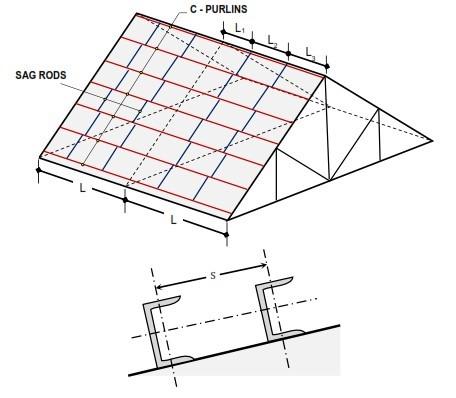 C - PURLINS

$L_1$

$L_2$

$L_3$

SAG RODS

L

L

s