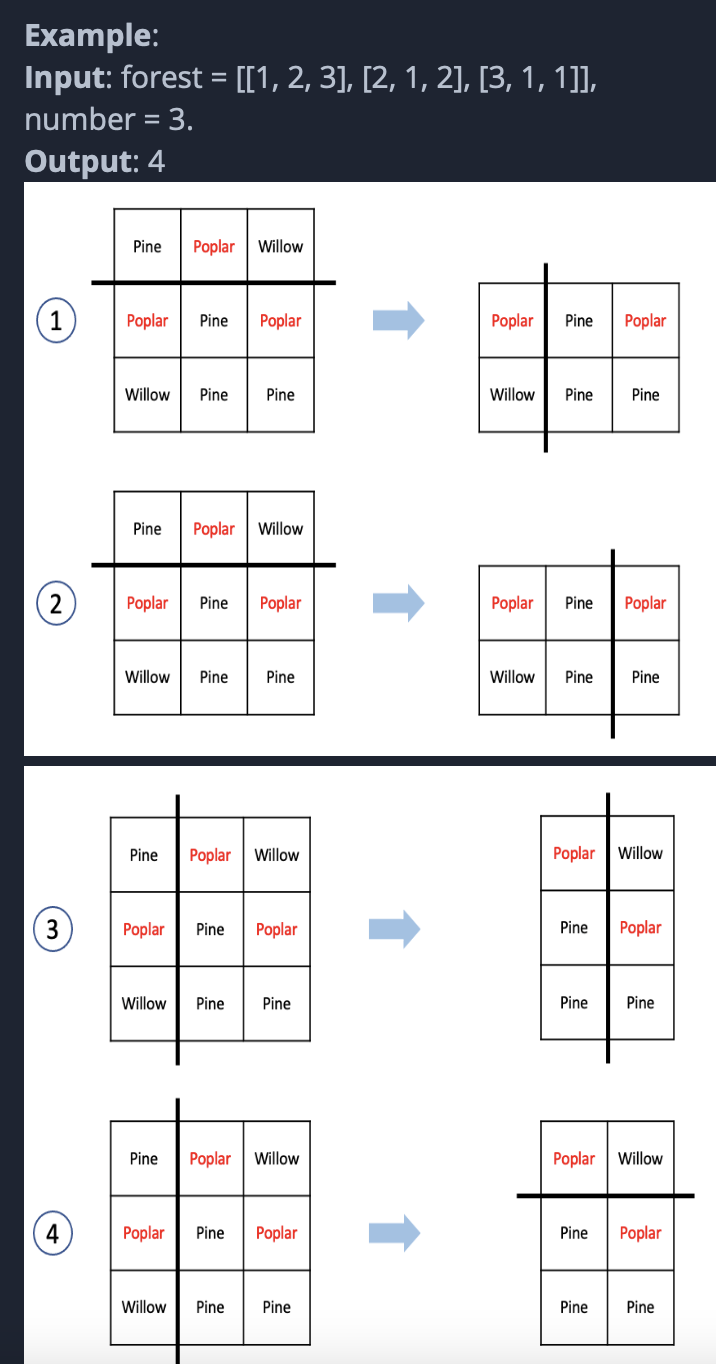 **Example**:
**Input**: forest = [[1, 2, 3], [2, 1, 2], [3, 1, 1]], number = 3.
**Output**: 4

1

| Pine | Poplar | Willow |
|---|---|---|
| Poplar | Pine | Poplar |
| Willow | Pine | Pine |

| Poplar | Pine | Poplar |
|---|---|---|
| Willow | Pine | Pine |

2

| Pine | Poplar | Willow |
|---|---|---|
| Poplar | Pine | Poplar |
| Willow | Pine | Pine |

| Poplar | Pine | Poplar |
|---|---|---|
| Willow | Pine | Pine |

3

| Pine | Poplar | Willow |
|---|---|---|
| Poplar | Pine | Poplar |
| Willow | Pine | Pine |

| Poplar | Willow |
|---|---|
| Pine | Poplar |
| Pine | Pine |

4

| Pine | Poplar | Willow |
|---|---|---|
| Poplar | Pine | Poplar |
| Willow | Pine | Pine |

| Poplar | Willow |
|---|---|
| Pine | Poplar |
| Pine | Pine |