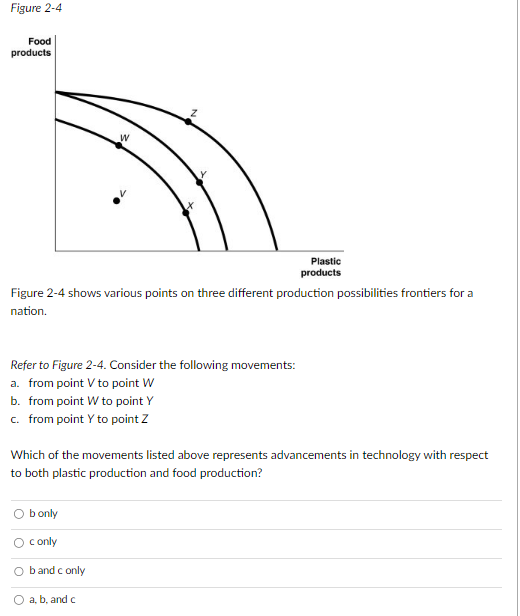 Figure 2-4

Food products

Z

W

Y

V

X

Plastic products

Figure 2-4 shows various points on three different production possibilities frontiers for a nation.

Refer to Figure 2-4. Consider the following movements:
a. from point V to point W
b. from point W to point Y
c. from point Y to point Z

Which of the movements listed above represents advancements in technology with respect to both plastic production and food production?

b only

c only

b and c only

a, b, and c