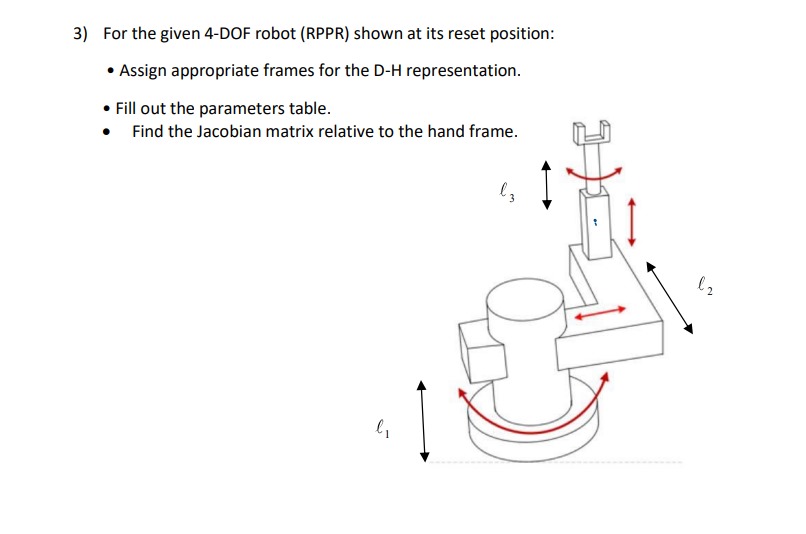 3) For the given 4-DOF robot (RPPR) shown at its reset position:

• Assign appropriate frames for the D-H representation.

• Fill out the parameters table.

• Find the Jacobian matrix relative to the hand frame.

$\ell_3$

$\ell_2$

$\ell_1$