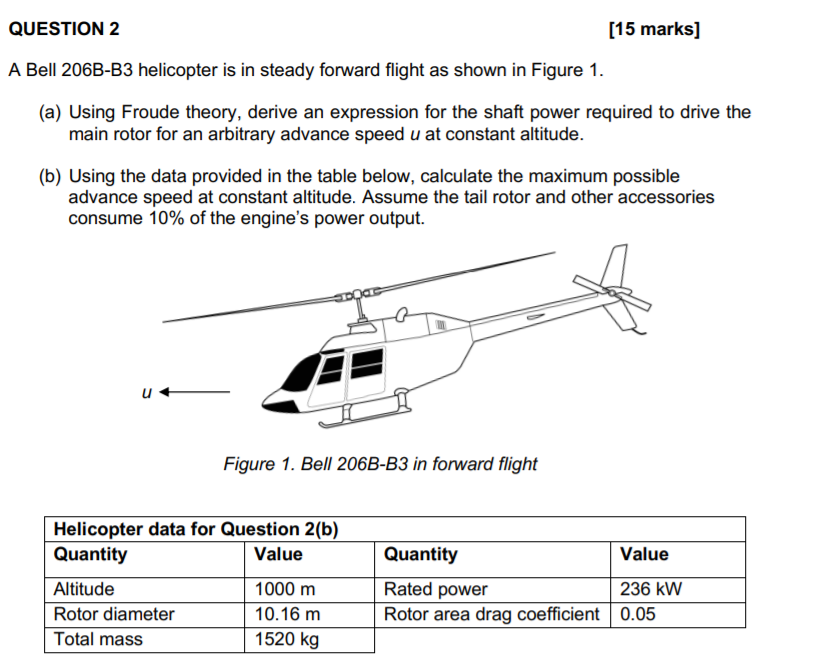 QUESTION 2 [15 marks]

A Bell 206B-B3 helicopter is in steady forward flight as shown in Figure 1.

(a) Using Froude theory, derive an expression for the shaft power required to drive the main rotor for an arbitrary advance speed $u$ at constant altitude.

(b) Using the data provided in the table below, calculate the maximum possible advance speed at constant altitude. Assume the tail rotor and other accessories consume 10% of the engine's power output.

$u$

Figure 1. Bell 206B-B3 in forward flight

Helicopter data for Question 2(b)

| Quantity | Value | Quantity | Value |
|---|---|---|---|
| Altitude | 1000 m | Rated power | 236 kW |
| Rotor diameter | 10.16 m | Rotor area drag coefficient | 0.05 |
| Total mass | 1520 kg | | |