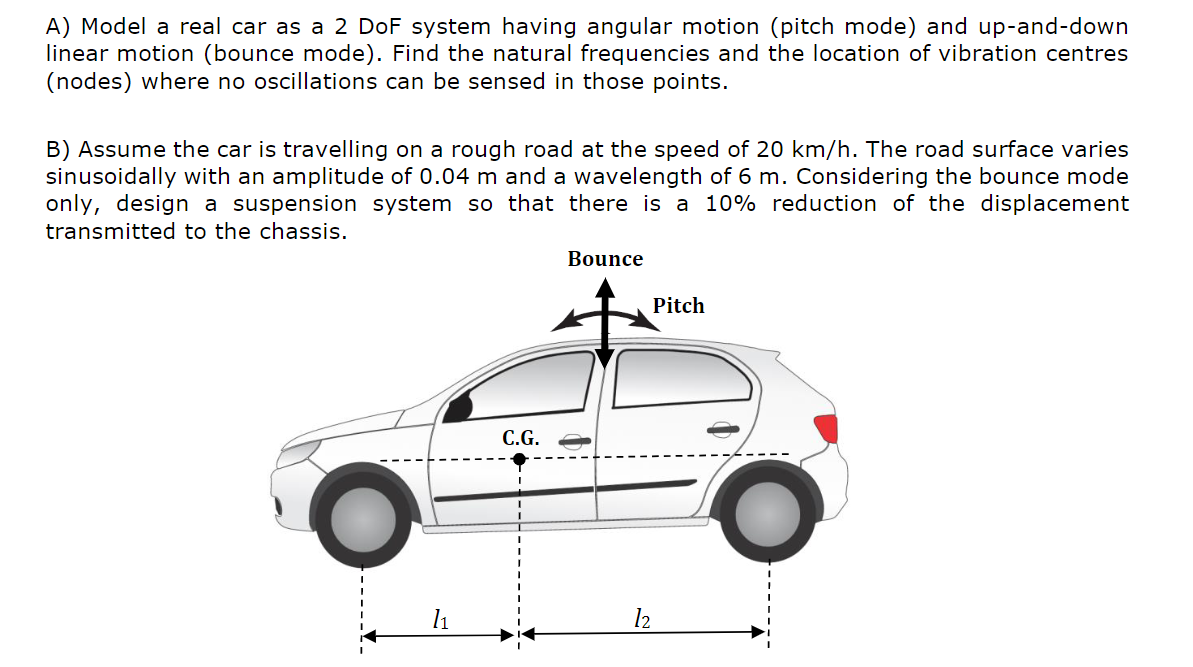 A) Model a real car as a 2 DoF system having angular motion (pitch mode) and up-and-down linear motion (bounce mode). Find the natural frequencies and the location of vibration centres (nodes) where no oscillations can be sensed in those points.

B) Assume the car is travelling on a rough road at the speed of 20 km/h. The road surface varies sinusoidally with an amplitude of 0.04 m and a wavelength of 6 m. Considering the bounce mode only, design a suspension system so that there is a 10% reduction of the displacement transmitted to the chassis.

Bounce

Pitch

C.G.

$l_1$

$l_2$