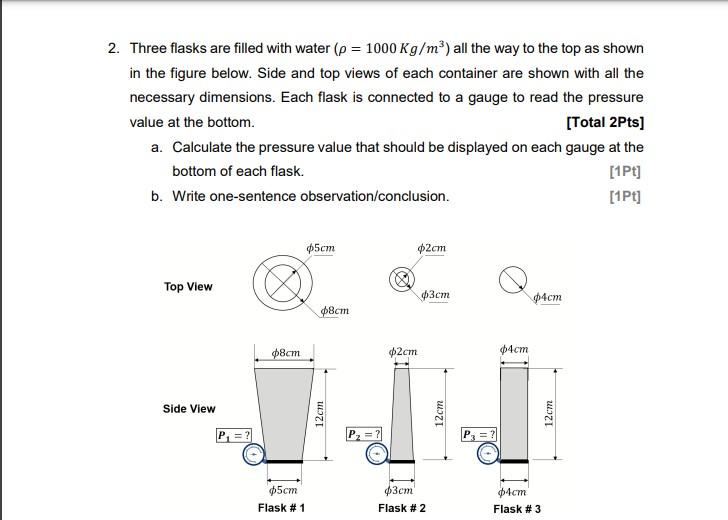 2. Three flasks are filled with water ($\rho = 1000\,Kg/m^3$) all the way to the top as shown in the figure below. Side and top views of each container are shown with all the necessary dimensions. Each flask is connected to a gauge to read the pressure value at the bottom.

[Total 2Pts]

a. Calculate the pressure value that should be displayed on each gauge at the bottom of each flask. [1Pt]

b. Write one-sentence observation/conclusion. [1Pt]

Top View

$\phi 5cm$

$\phi 8cm$

$\phi 2cm$

$\phi 3cm$

$\phi 4cm$

Side View

$\phi 8cm$

$12cm$

$P_1 = ?$

$\phi 5cm$

Flask # 1

$\phi 2cm$

$12cm$

$P_2 = ?$

$\phi 3cm$

Flask # 2

$\phi 4cm$

$12cm$

$P_3 = ?$

$\phi 4cm$

Flask # 3