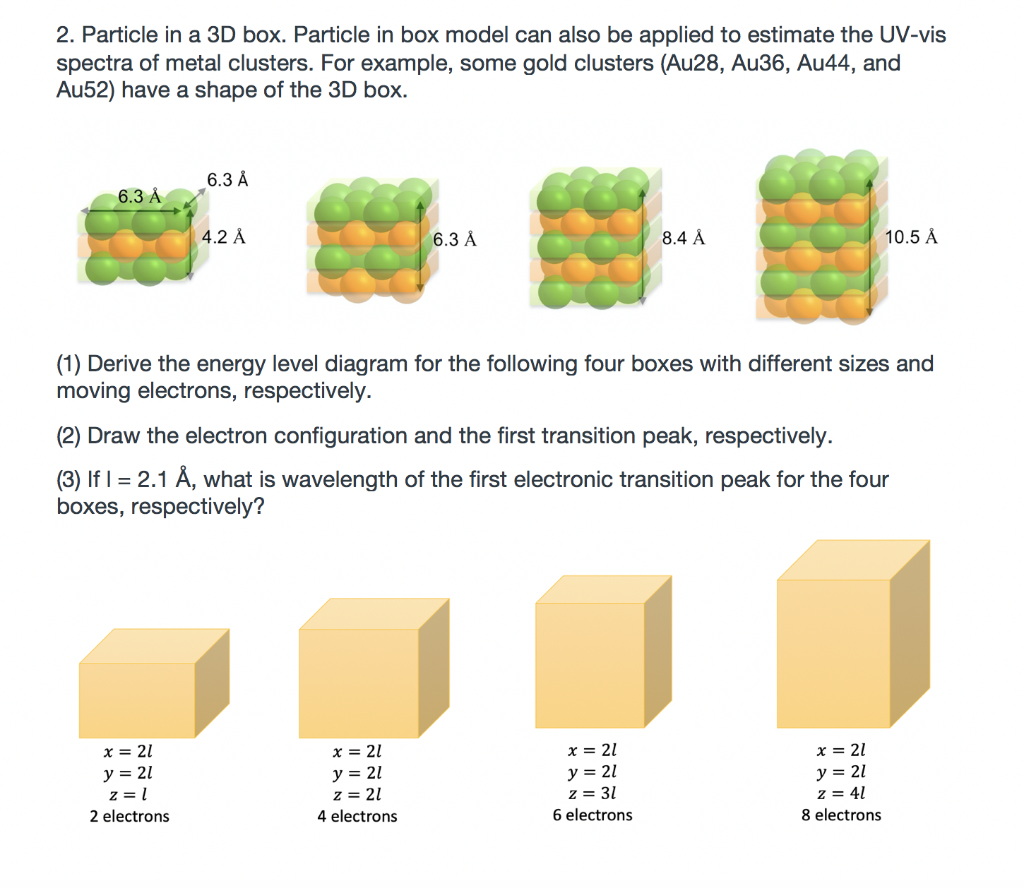 2. Particle in a 3D box. Particle in box model can also be applied to estimate the UV-vis spectra of metal clusters. For example, some gold clusters (Au28, Au36, Au44, and Au52) have a shape of the 3D box.

6.3 Å
6.3 Å
4.2 Å
6.3 Å
8.4 Å
10.5 Å

(1) Derive the energy level diagram for the following four boxes with different sizes and moving electrons, respectively.

(2) Draw the electron configuration and the first transition peak, respectively.

(3) If l = 2.1 Å, what is wavelength of the first electronic transition peak for the four boxes, respectively?

$x = 2l$
$y = 2l$
$z = l$
2 electrons

$x = 2l$
$y = 2l$
$z = 2l$
4 electrons

$x = 2l$
$y = 2l$
$z = 3l$
6 electrons

$x = 2l$
$y = 2l$
$z = 4l$
8 electrons