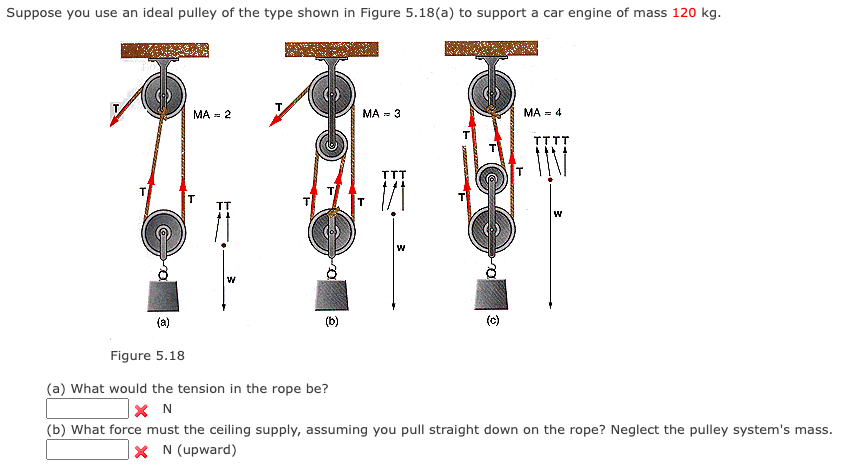 Suppose you use an ideal pulley of the type shown in Figure 5.18(a) to support a car engine of mass 120 kg.

T
MA = 2
T
T
TT
w
(a)

T
MA = 3
T
T
T
TTT
w
(b)

MA = 4
T
T
T
T
TTTT
w
(c)

Figure 5.18

(a) What would the tension in the rope be?
N

(b) What force must the ceiling supply, assuming you pull straight down on the rope? Neglect the pulley system's mass.
N (upward)