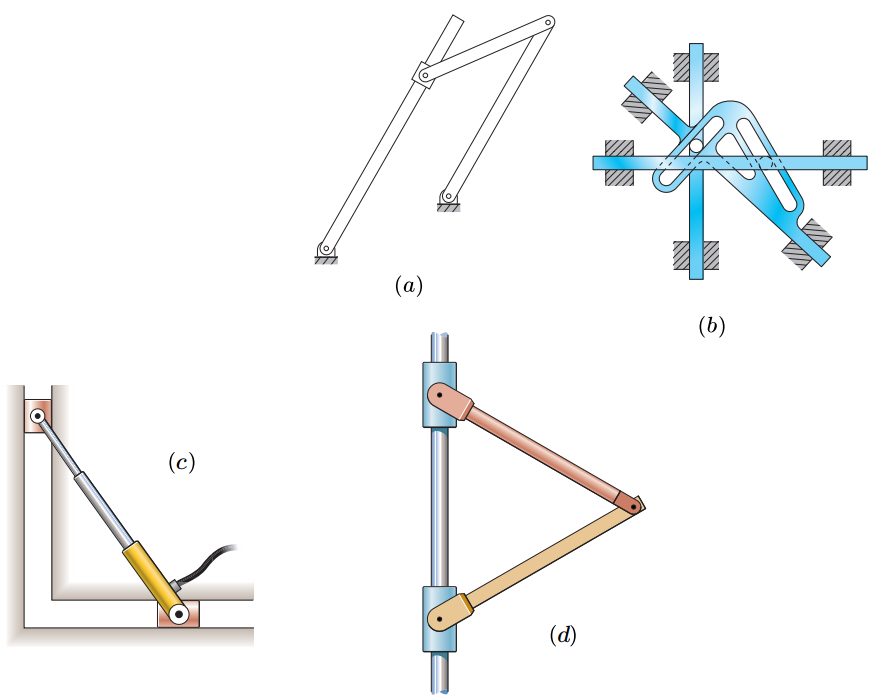 $(a)$

$(b)$

$(c)$

$(d)$