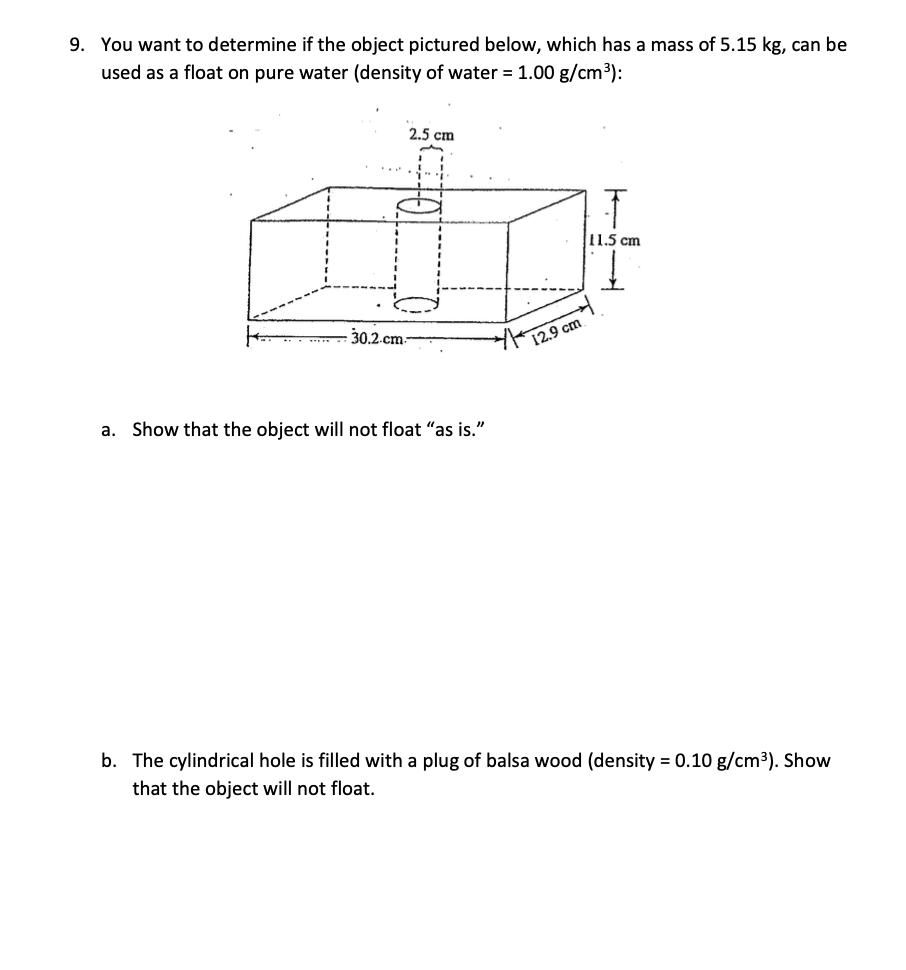 9. You want to determine if the object pictured below, which has a mass of 5.15 kg, can be used as a float on pure water (density of water = 1.00 g/cm$^3$):

2.5 cm

11.5 cm

30.2 cm

12.9 cm

a. Show that the object will not float "as is."

b. The cylindrical hole is filled with a plug of balsa wood (density = 0.10 g/cm$^3$). Show that the object will not float.