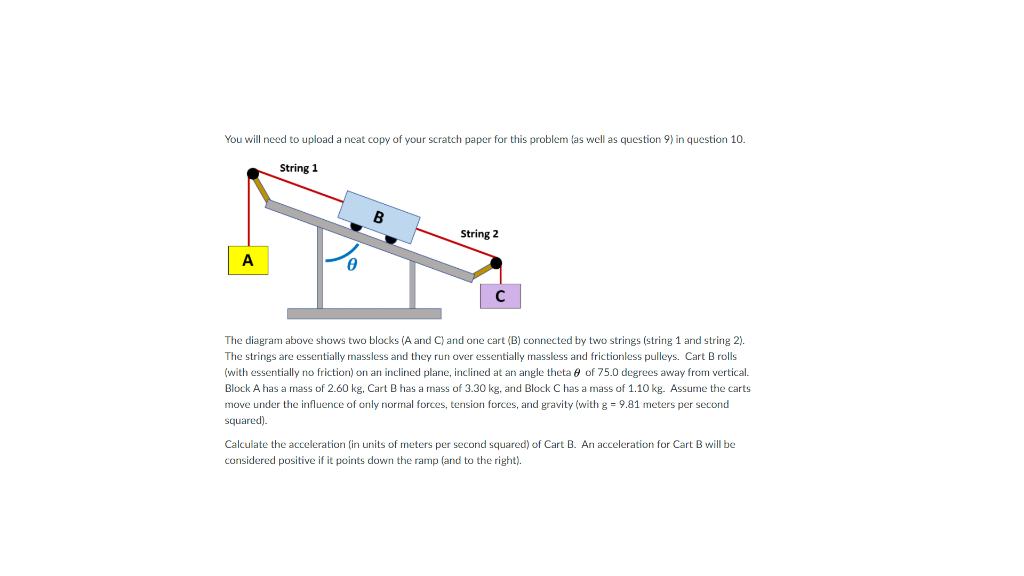 You will need to upload a neat copy of your scratch paper for this problem (as well as question 9) in question 10.

String 1

B

String 2

A

$\theta$

C

The diagram above shows two blocks (A and C) and one cart (B) connected by two strings (string 1 and string 2). The strings are essentially massless and they run over essentially massless and frictionless pulleys. Cart B rolls (with essentially no friction) on an inclined plane, inclined at an angle theta $\theta$ of 75.0 degrees away from vertical. Block A has a mass of 2.60 kg, Cart B has a mass of 3.30 kg, and Block C has a mass of 1.10 kg. Assume the carts move under the influence of only normal forces, tension forces, and gravity (with g = 9.81 meters per second squared).

Calculate the acceleration (in units of meters per second squared) of Cart B. An acceleration for Cart B will be considered positive if it points down the ramp (and to the right).