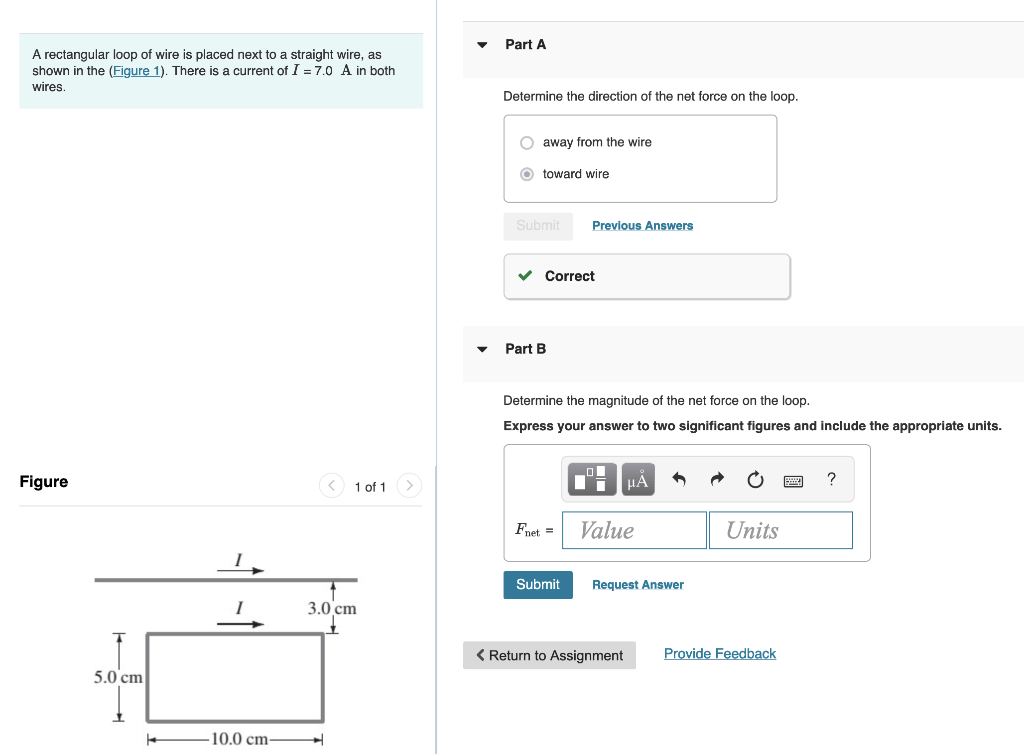 A rectangular loop of wire is placed next to a straight wire, as shown in the (Figure 1). There is a current of $I = 7.0$ A in both wires.

Figure

1 of 1

$I$

$I$

3.0 cm

5.0 cm

10.0 cm

Part A

Determine the direction of the net force on the loop.

away from the wire

toward wire

Submit

Previous Answers

Correct

Part B

Determine the magnitude of the net force on the loop.

Express your answer to two significant figures and include the appropriate units.

μÅ

?

$F_{net}$ =

Value

Units

Submit

Request Answer

Return to Assignment

Provide Feedback