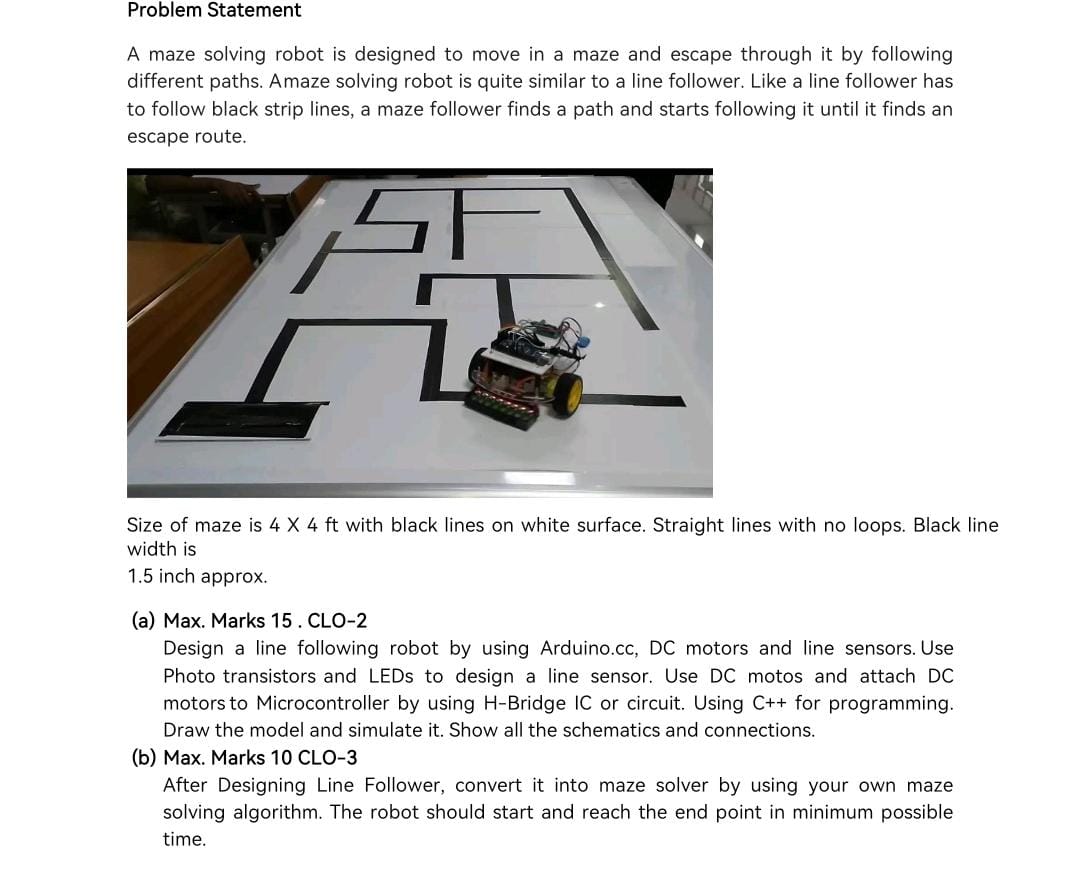 Problem Statement

A maze solving robot is designed to move in a maze and escape through it by following different paths. Amaze solving robot is quite similar to a line follower. Like a line follower has to follow black strip lines, a maze follower finds a path and starts following it until it finds an escape route.

Size of maze is 4 X 4 ft with black lines on white surface. Straight lines with no loops. Black line width is
1.5 inch approx.

(a) Max. Marks 15 . CLO-2
Design a line following robot by using Arduino.cc, DC motors and line sensors. Use Photo transistors and LEDs to design a line sensor. Use DC motos and attach DC motors to Microcontroller by using H-Bridge IC or circuit. Using C++ for programming. Draw the model and simulate it. Show all the schematics and connections.

(b) Max. Marks 10 CLO-3
After Designing Line Follower, convert it into maze solver by using your own maze solving algorithm. The robot should start and reach the end point in minimum possible time.