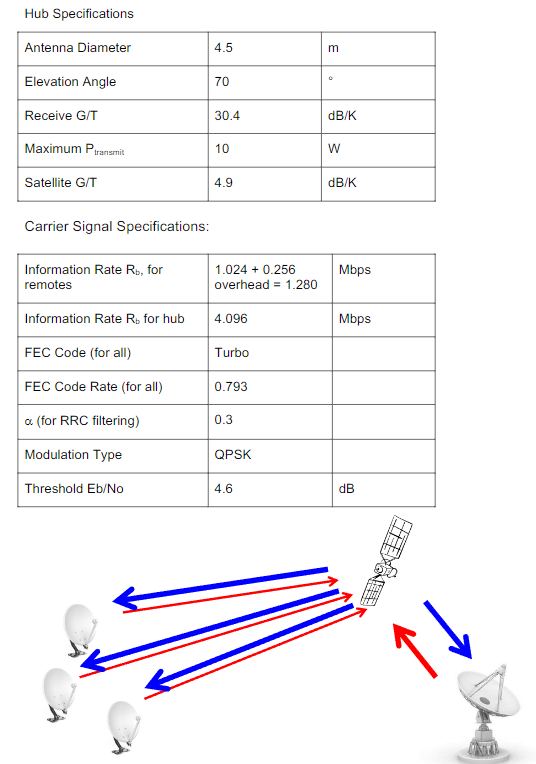 Hub Specifications

| Antenna Diameter | 4.5 | m |
|---|---|---|
| Elevation Angle | 70 | ° |
| Receive G/T | 30.4 | dB/K |
| Maximum $P_{transmit}$ | 10 | W |
| Satellite G/T | 4.9 | dB/K |

Carrier Signal Specifications:

| Information Rate $R_b$, for remotes | 1.024 + 0.256 overhead = 1.280 | Mbps |
|---|---|---|
| Information Rate $R_b$ for hub | 4.096 | Mbps |
| FEC Code (for all) | Turbo | |
| FEC Code Rate (for all) | 0.793 | |
| $\alpha$ (for RRC filtering) | 0.3 | |
| Modulation Type | QPSK | |
| Threshold Eb/No | 4.6 | dB |