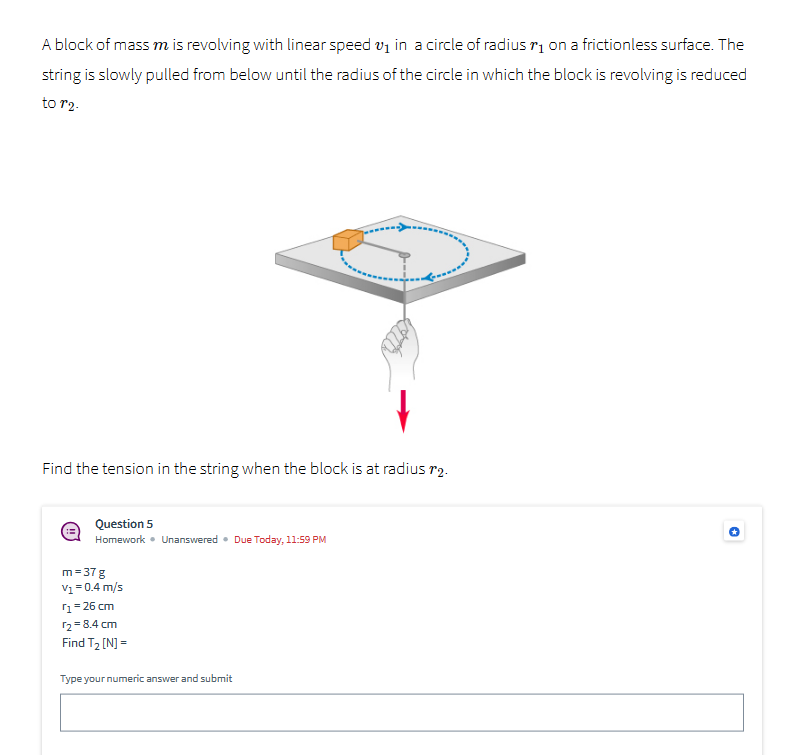 A block of mass $m$ is revolving with linear speed $v_1$ in a circle of radius $r_1$ on a frictionless surface. The string is slowly pulled from below until the radius of the circle in which the block is revolving is reduced to $r_2$.

Find the tension in the string when the block is at radius $r_2$.

Question 5
Homework • Unanswered • Due Today, 11:59 PM

m = 37 g
$v_1$ = 0.4 m/s
$r_1$ = 26 cm
$r_2$ = 8.4 cm
Find $T_2$ [N] =

Type your numeric answer and submit