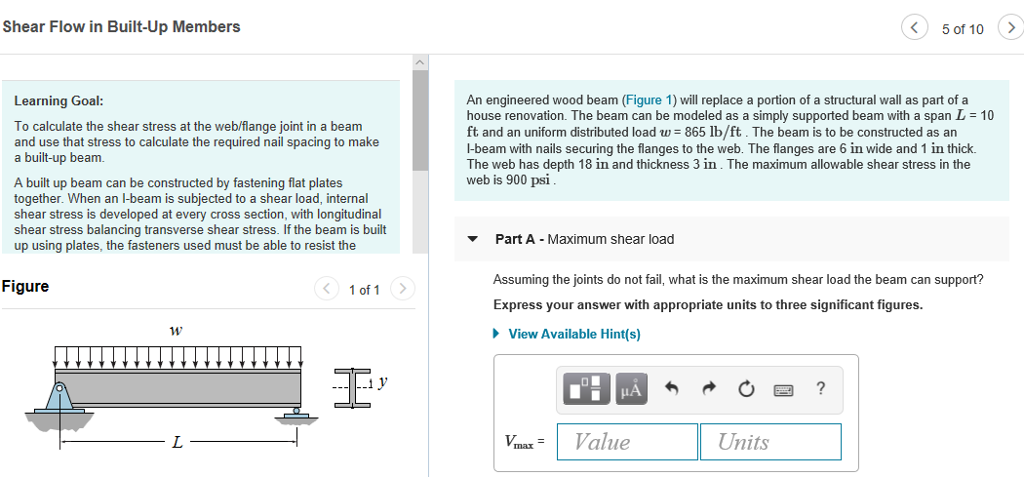 Shear Flow in Built-Up Members

5 of 10

Learning Goal:

To calculate the shear stress at the web/flange joint in a beam and use that stress to calculate the required nail spacing to make a built-up beam.

A built up beam can be constructed by fastening flat plates together. When an I-beam is subjected to a shear load, internal shear stress is developed at every cross section, with longitudinal shear stress balancing transverse shear stress. If the beam is built up using plates, the fasteners used must be able to resist the

Figure

1 of 1

$w$

$y$

$L$

An engineered wood beam (Figure 1) will replace a portion of a structural wall as part of a house renovation. The beam can be modeled as a simply supported beam with a span $L$ = 10 ft and an uniform distributed load $w$ = 865 lb/ft . The beam is to be constructed as an I-beam with nails securing the flanges to the web. The flanges are 6 in wide and 1 in thick. The web has depth 18 in and thickness 3 in . The maximum allowable shear stress in the web is 900 psi .

Part A - Maximum shear load

Assuming the joints do not fail, what is the maximum shear load the beam can support?

Express your answer with appropriate units to three significant figures.

View Available Hint(s)

μÅ ?

$V_{max}$ = Value Units