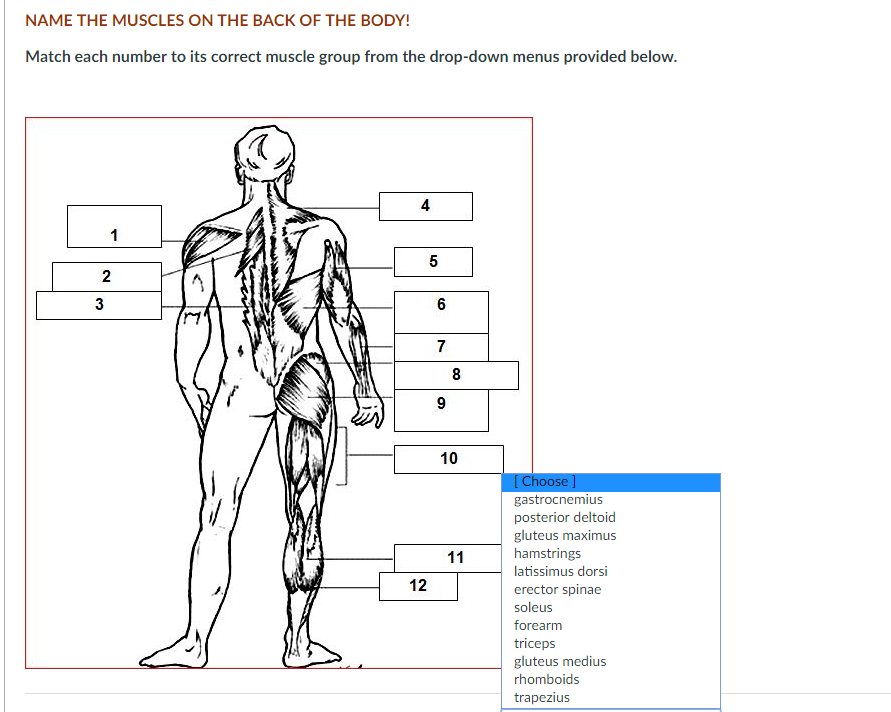 NAME THE MUSCLES ON THE BACK OF THE BODY!

Match each number to its correct muscle group from the drop-down menus provided below.

1
2
3
4
5
6
7
8
9
10
11
12

[ Choose ]
gastrocnemius
posterior deltoid
gluteus maximus
hamstrings
latissimus dorsi
erector spinae
soleus
forearm
triceps
gluteus medius
rhomboids
trapezius