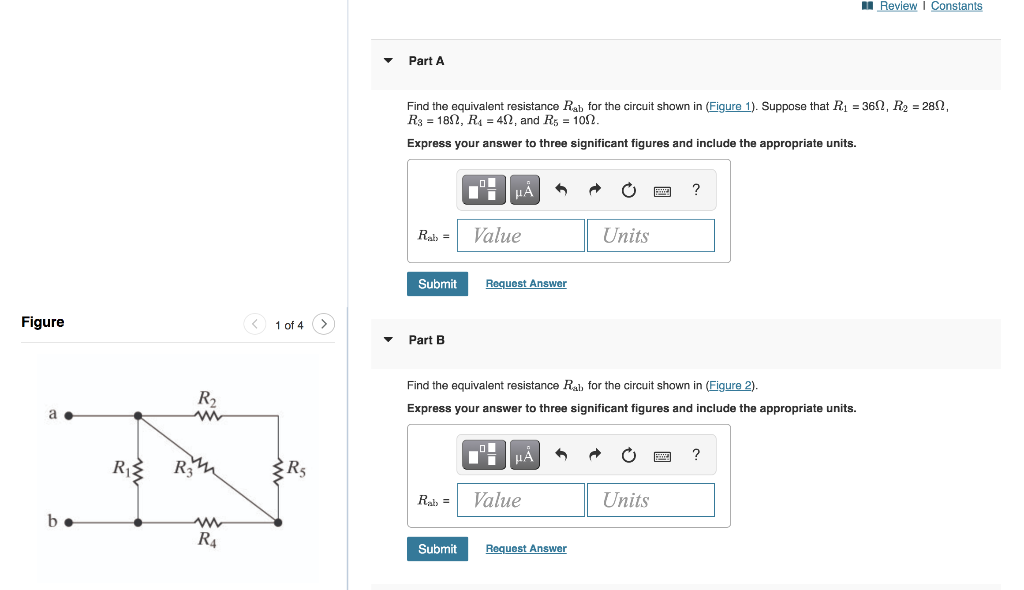 Review | Constants

Part A

Find the equivalent resistance $R_{ab}$ for the circuit shown in (Figure 1). Suppose that $R_1 = 36\Omega$, $R_2 = 28\Omega$, $R_3 = 18\Omega$, $R_4 = 4\Omega$, and $R_5 = 10\Omega$.

Express your answer to three significant figures and include the appropriate units.

μÅ ?

$R_{ab}$ = Value Units

Submit Request Answer

Figure

1 of 4

a
b
$R_1$
$R_2$
$R_3$
$R_4$
$R_5$

Part B

Find the equivalent resistance $R_{ab}$ for the circuit shown in (Figure 2).

Express your answer to three significant figures and include the appropriate units.

μÅ ?

$R_{ab}$ = Value Units

Submit Request Answer