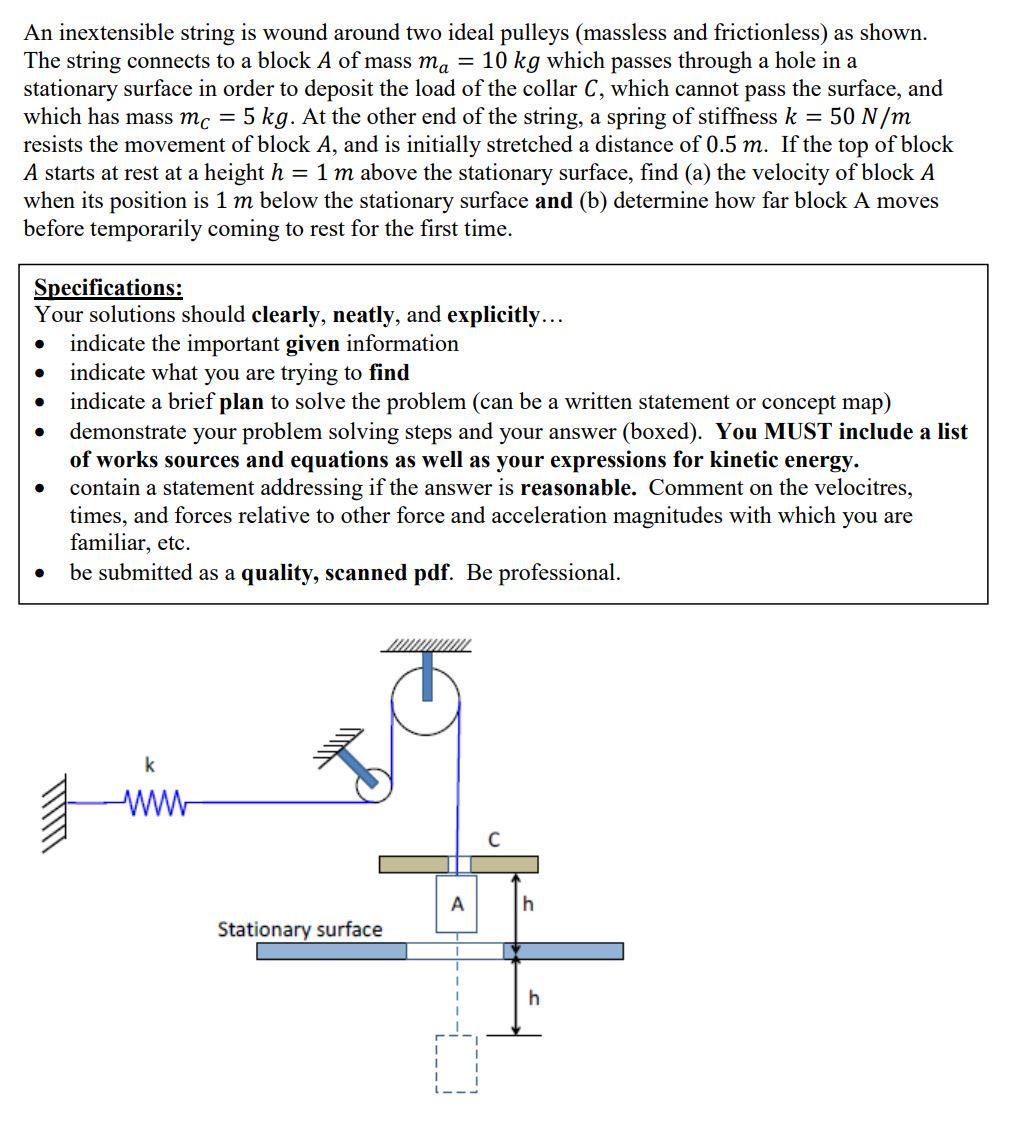 An inextensible string is wound around two ideal pulleys (massless and frictionless) as shown. The string connects to a block $A$ of mass $m_a = 10\ kg$ which passes through a hole in a stationary surface in order to deposit the load of the collar $C$, which cannot pass the surface, and which has mass $m_C = 5\ kg$. At the other end of the string, a spring of stiffness $k = 50\ N/m$ resists the movement of block $A$, and is initially stretched a distance of $0.5\ m$. If the top of block $A$ starts at rest at a height $h = 1\ m$ above the stationary surface, find (a) the velocity of block $A$ when its position is $1\ m$ below the stationary surface and (b) determine how far block A moves before temporarily coming to rest for the first time.

Specifications:
Your solutions should clearly, neatly, and explicitly…
• indicate the important given information
• indicate what you are trying to find
• indicate a brief plan to solve the problem (can be a written statement or concept map)
• demonstrate your problem solving steps and your answer (boxed). You MUST include a list of works sources and equations as well as your expressions for kinetic energy.
• contain a statement addressing if the answer is reasonable. Comment on the velocitres, times, and forces relative to other force and acceleration magnitudes with which you are familiar, etc.
• be submitted as a quality, scanned pdf. Be professional.

k
C
A
h
Stationary surface
h