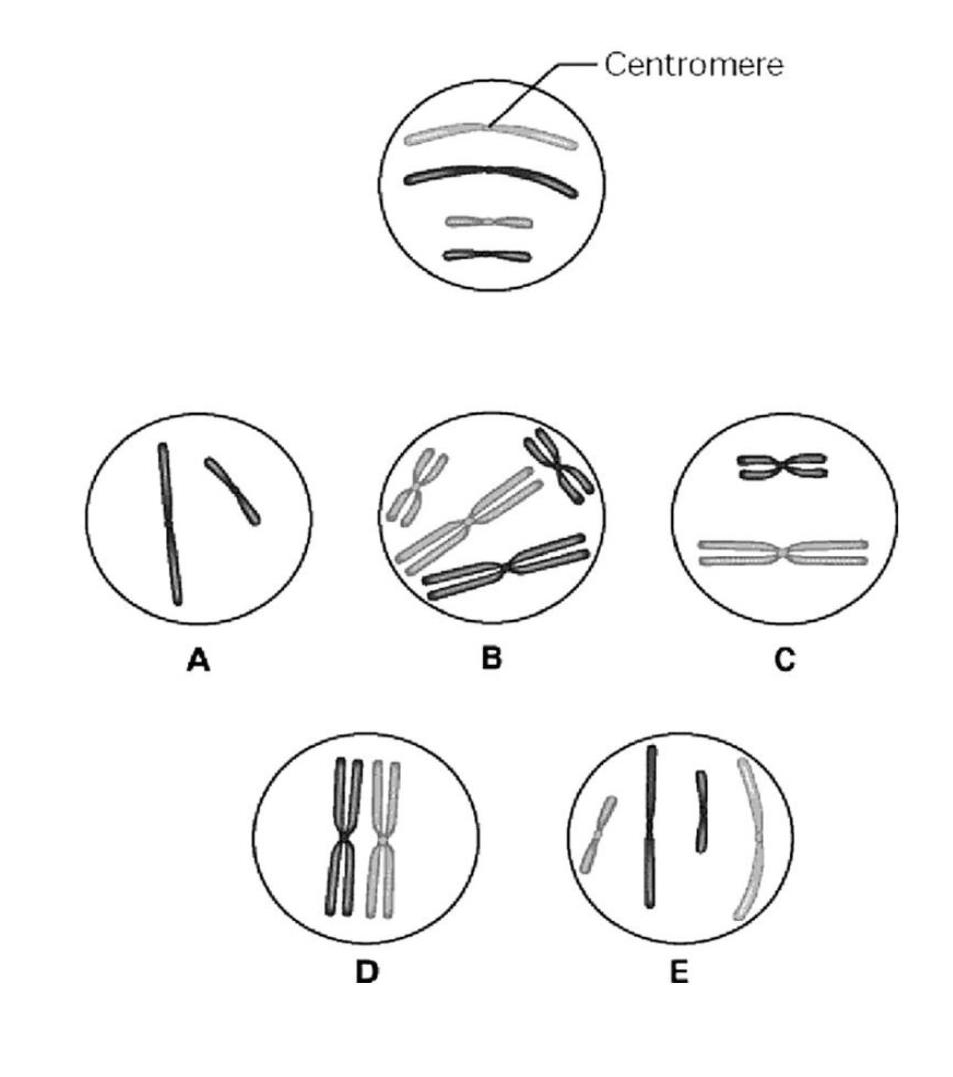 Centromere

A

B

C

D

E