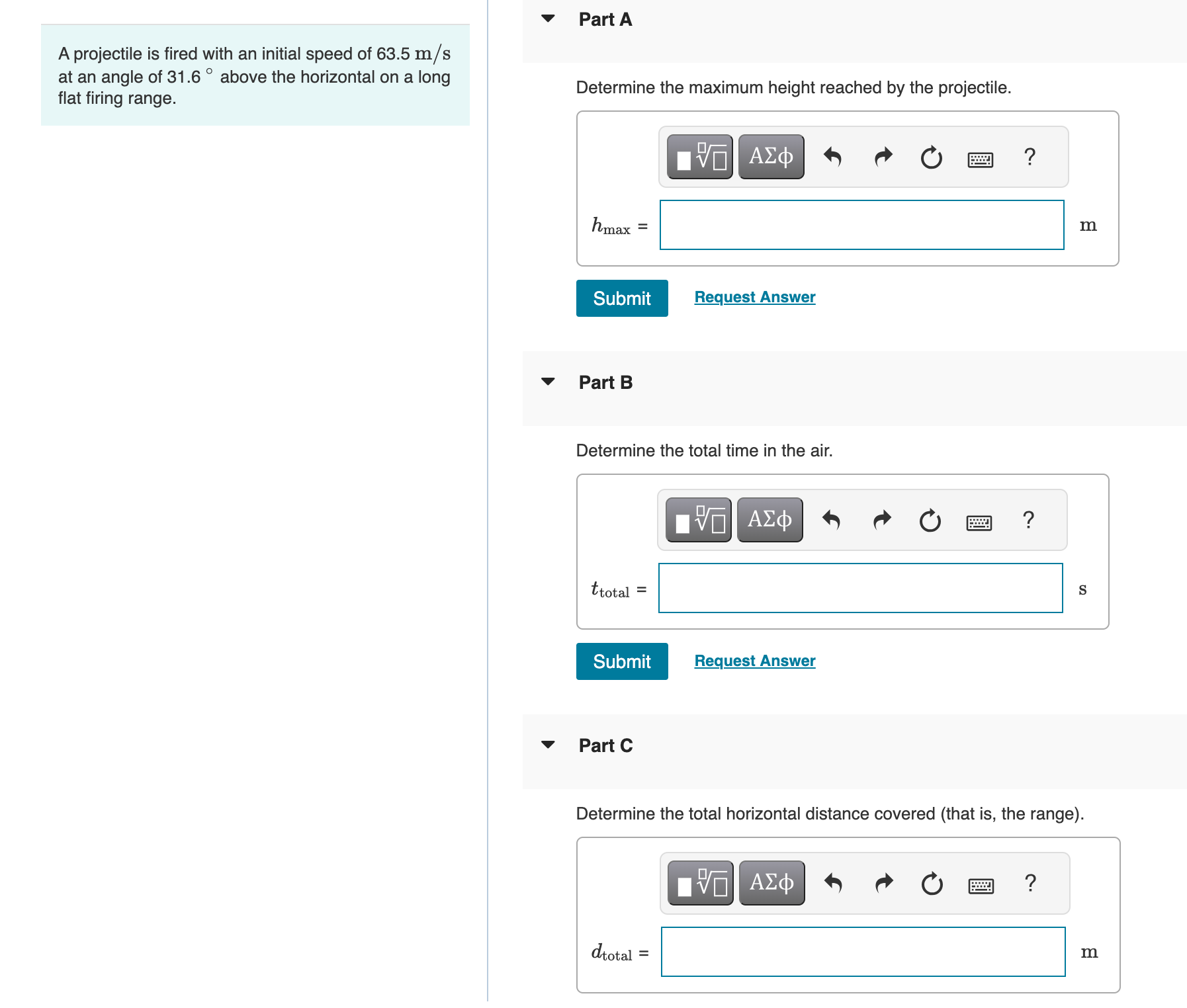 A projectile is fired with an initial speed of 63.5 $m/s$ at an angle of 31.6 $^\circ$ above the horizontal on a long flat firing range.

Part A

Determine the maximum height reached by the projectile.

ΑΣφ ?

$h_{max}$ = m

Submit Request Answer

Part B

Determine the total time in the air.

ΑΣφ ?

$t_{total}$ = s

Submit Request Answer

Part C

Determine the total horizontal distance covered (that is, the range).

ΑΣφ ?

$d_{total}$ = m