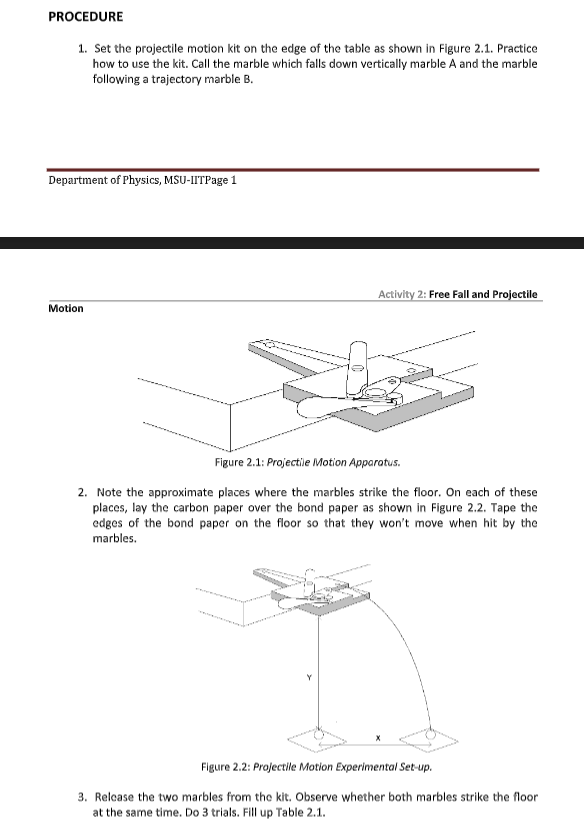 PROCEDURE

1. Set the projectile motion kit on the edge of the table as shown in Figure 2.1. Practice how to use the kit. Call the marble which falls down vertically marble A and the marble following a trajectory marble B.

Department of Physics, MSU-IITPage 1

Activity 2: Free Fall and Projectile

Motion

Figure 2.1: Projectile Motion Apparatus.

2. Note the approximate places where the marbles strike the floor. On each of these places, lay the carbon paper over the bond paper as shown in Figure 2.2. Tape the edges of the bond paper on the floor so that they won't move when hit by the marbles.

Y

X

Figure 2.2: Projectile Motion Experimental Set-up.

3. Release the two marbles from the kit. Observe whether both marbles strike the floor at the same time. Do 3 trials. Fill up Table 2.1.