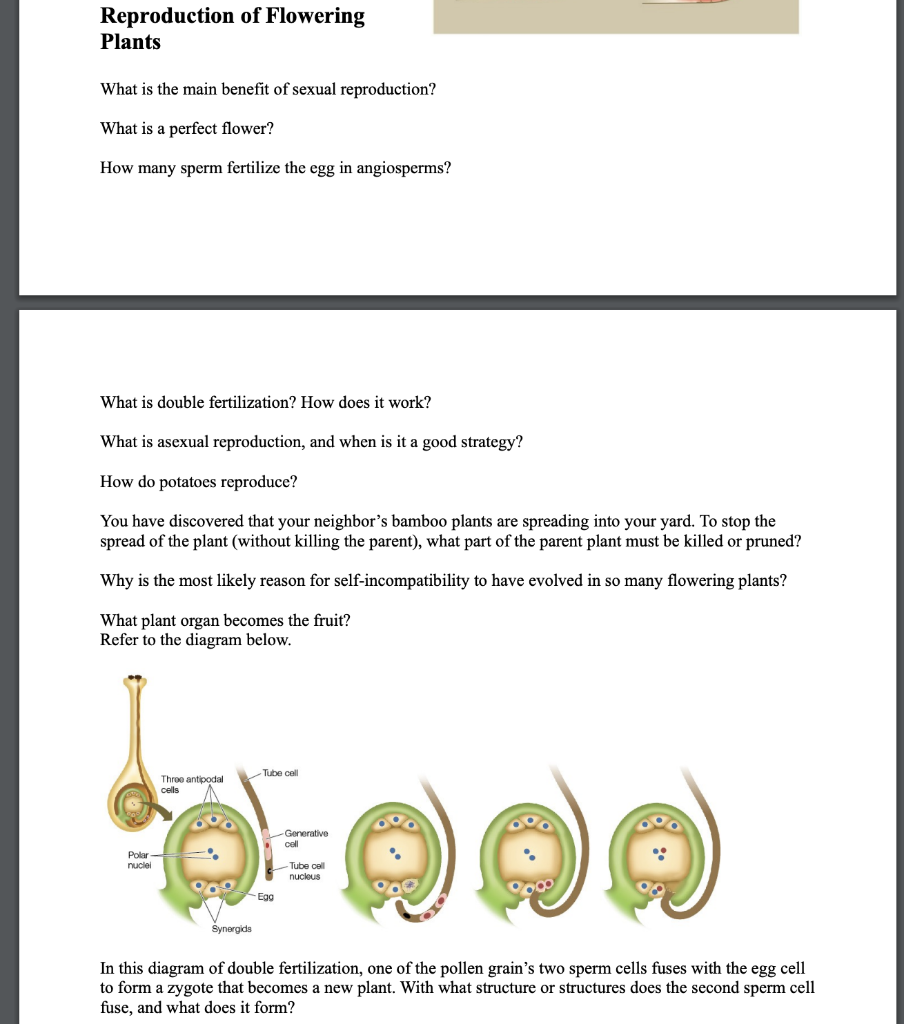 Reproduction of Flowering Plants

What is the main benefit of sexual reproduction?

What is a perfect flower?

How many sperm fertilize the egg in angiosperms?

What is double fertilization? How does it work?

What is asexual reproduction, and when is it a good strategy?

How do potatoes reproduce?

You have discovered that your neighbor's bamboo plants are spreading into your yard. To stop the spread of the plant (without killing the parent), what part of the parent plant must be killed or pruned?

Why is the most likely reason for self-incompatibility to have evolved in so many flowering plants?

What plant organ becomes the fruit?
Refer to the diagram below.

Three antipodal cells
Tube cell
Generative cell
Polar nuclei
Tube cell nucleus
Egg
Synergids

In this diagram of double fertilization, one of the pollen grain's two sperm cells fuses with the egg cell to form a zygote that becomes a new plant. With what structure or structures does the second sperm cell fuse, and what does it form?