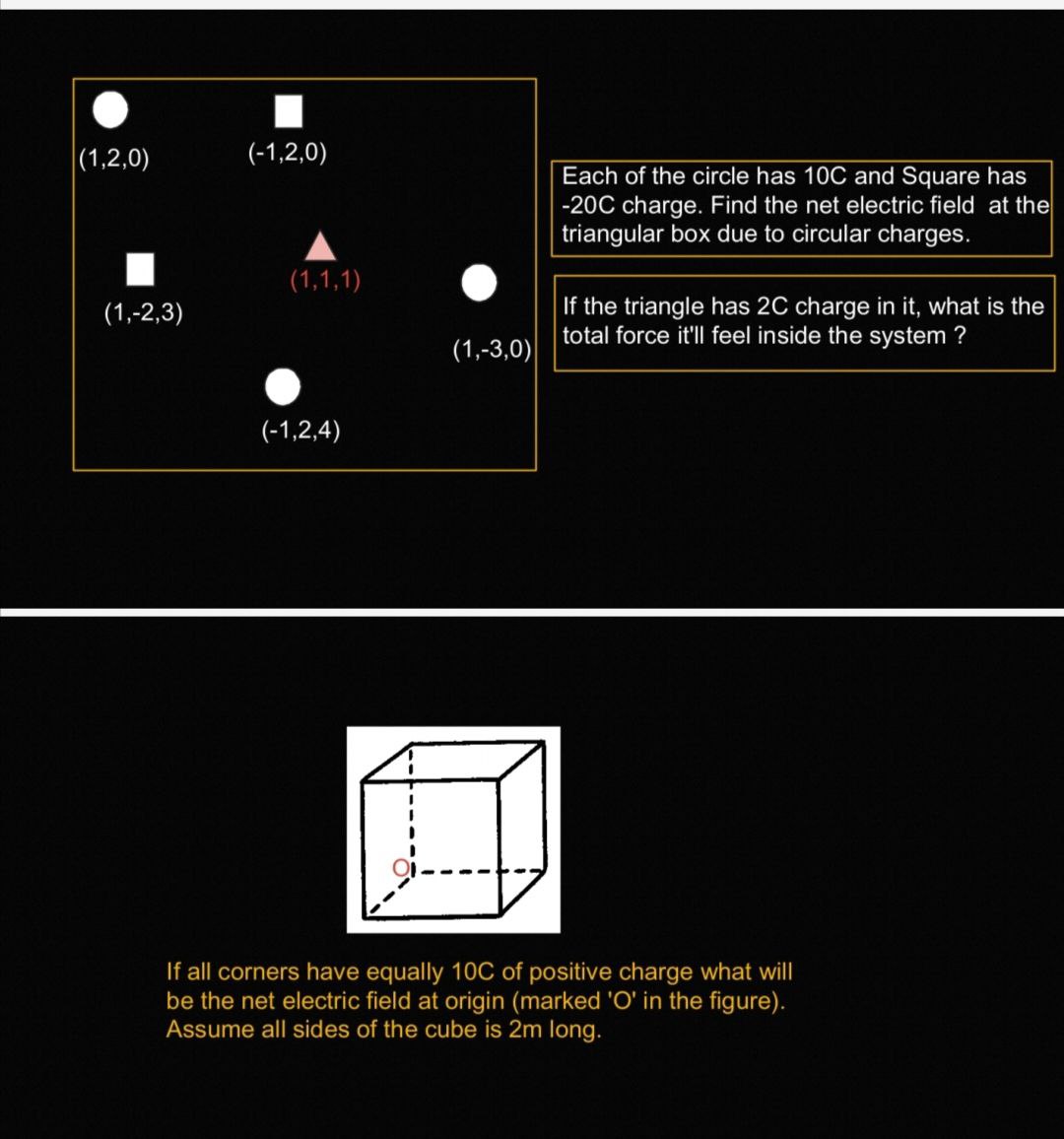 (1,2,0)

(-1,2,0)

(1,1,1)

(1,-2,3)

(1,-3,0)

(-1,2,4)

Each of the circle has 10C and Square has -20C charge. Find the net electric field at the triangular box due to circular charges.

If the triangle has 2C charge in it, what is the total force it'll feel inside the system ?

O

If all corners have equally 10C of positive charge what will be the net electric field at origin (marked 'O' in the figure). Assume all sides of the cube is 2m long.