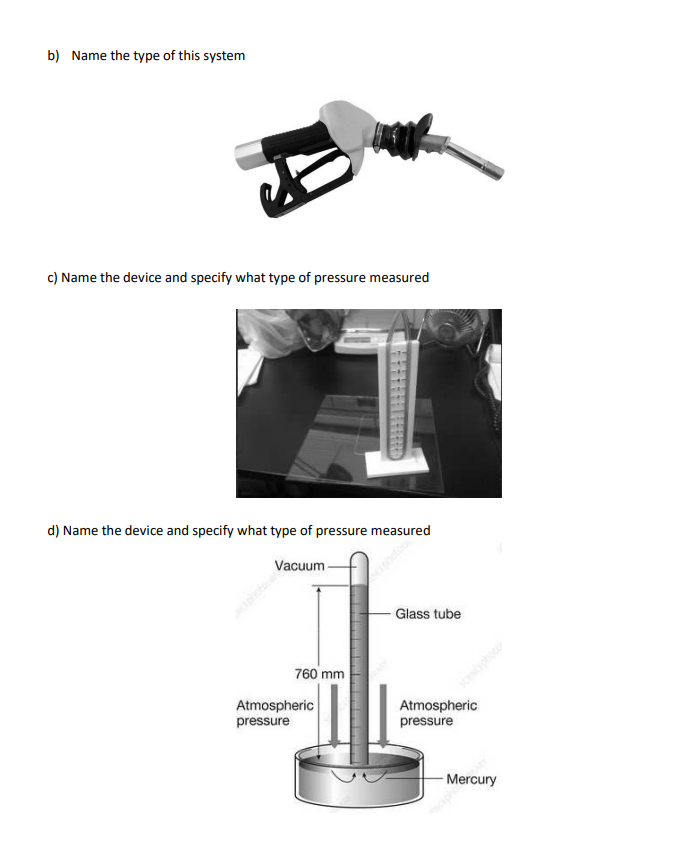 b) Name the type of this system

c) Name the device and specify what type of pressure measured

d) Name the device and specify what type of pressure measured

Vacuum

Glass tube

760 mm

Atmospheric pressure

Atmospheric pressure

Mercury