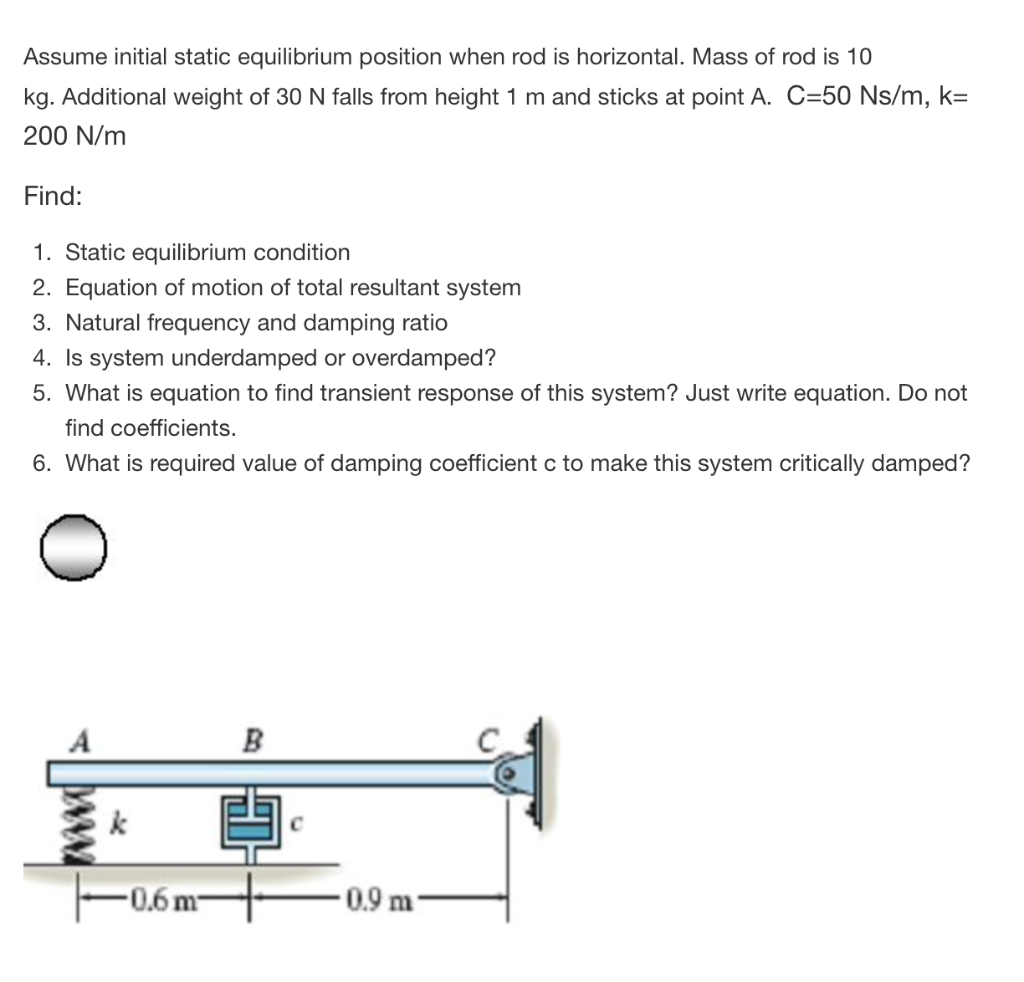 Assume initial static equilibrium position when rod is horizontal. Mass of rod is 10 kg. Additional weight of 30 N falls from height 1 m and sticks at point A. C=50 Ns/m, k= 200 N/m

Find:

1. Static equilibrium condition
2. Equation of motion of total resultant system
3. Natural frequency and damping ratio
4. Is system underdamped or overdamped?
5. What is equation to find transient response of this system? Just write equation. Do not find coefficients.
6. What is required value of damping coefficient c to make this system critically damped?

A
B
C
k
c
0.6 m
0.9 m