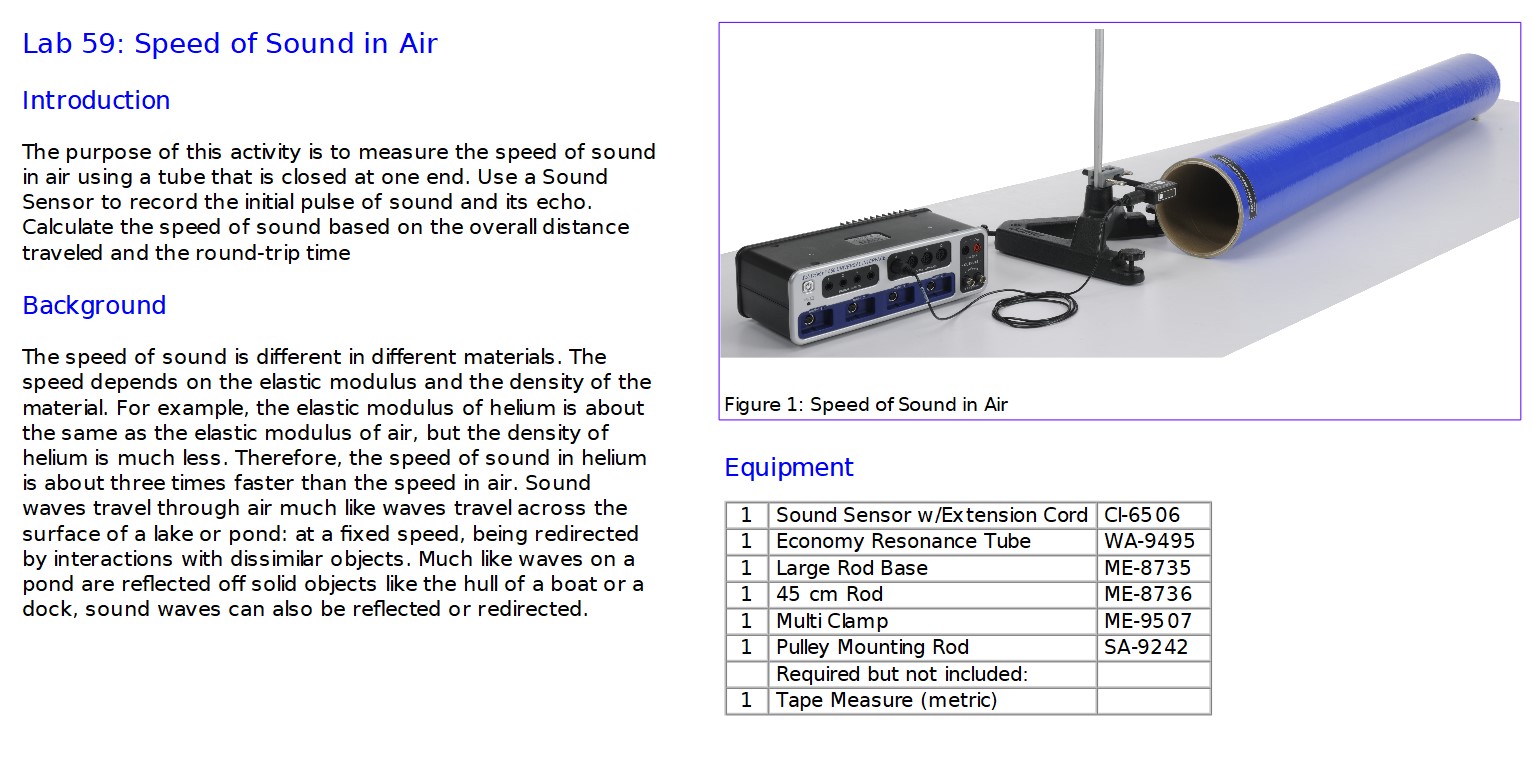 Lab 59: Speed of Sound in Air

Introduction

The purpose of this activity is to measure the speed of sound in air using a tube that is closed at one end. Use a Sound Sensor to record the initial pulse of sound and its echo. Calculate the speed of sound based on the overall distance traveled and the round-trip time

Background

The speed of sound is different in different materials. The speed depends on the elastic modulus and the density of the material. For example, the elastic modulus of helium is about the same as the elastic modulus of air, but the density of helium is much less. Therefore, the speed of sound in helium is about three times faster than the speed in air. Sound waves travel through air much like waves travel across the surface of a lake or pond: at a fixed speed, being redirected by interactions with dissimilar objects. Much like waves on a pond are reflected off solid objects like the hull of a boat or a dock, sound waves can also be reflected or redirected.

Figure 1: Speed of Sound in Air

Equipment

| 1 | Sound Sensor w/Extension Cord | CI-6506 |
|---|---|---|
| 1 | Economy Resonance Tube | WA-9495 |
| 1 | Large Rod Base | ME-8735 |
| 1 | 45 cm Rod | ME-8736 |
| 1 | Multi Clamp | ME-9507 |
| 1 | Pulley Mounting Rod | SA-9242 |
| | Required but not included: | |
| 1 | Tape Measure (metric) | |